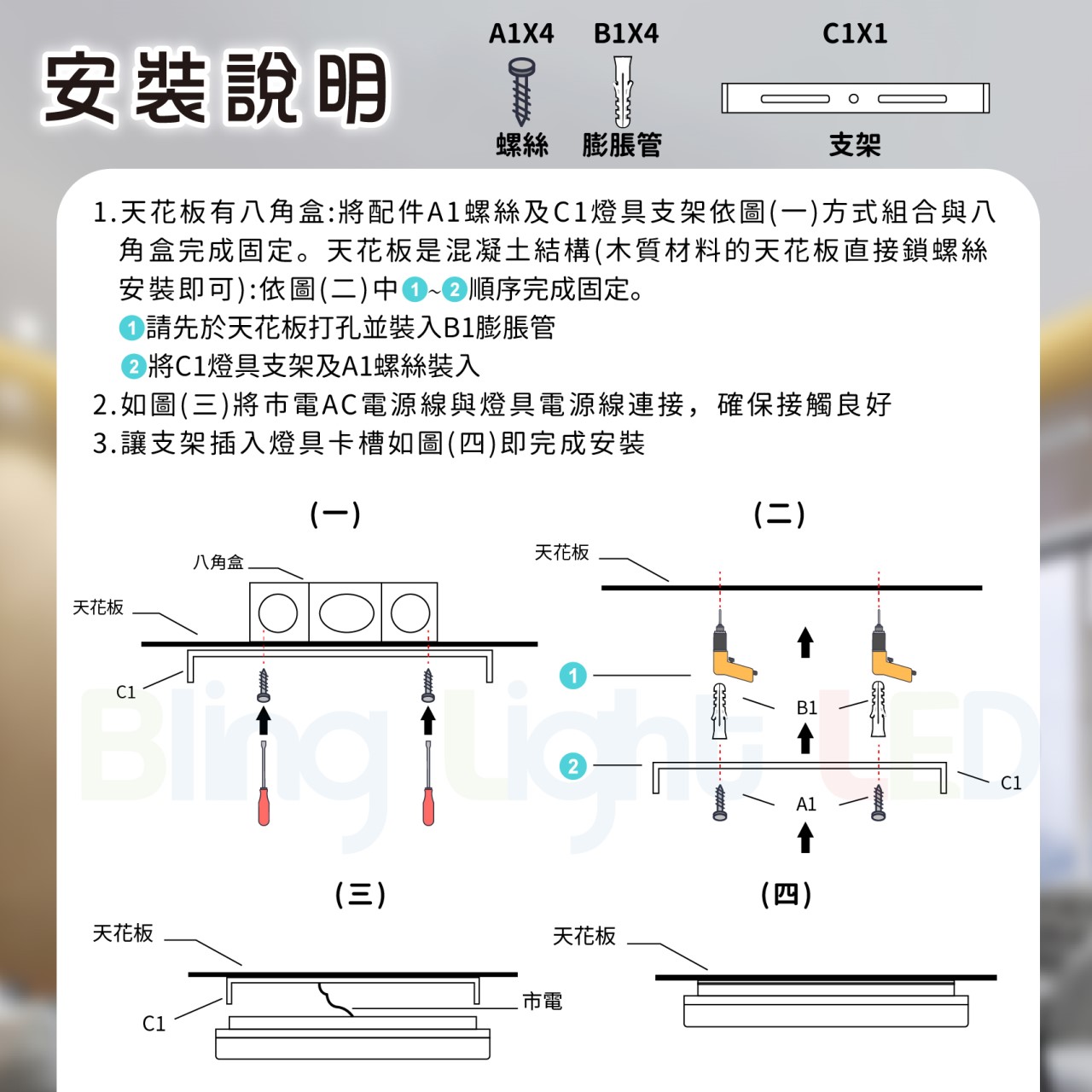 安裝說明

A1X4
螺絲

B1X4
膨脹管

C1X1
支架

1.天花板有八角盒:將配件A1螺絲及C1燈具支架依圖(一)方式組合與八角盒完成固定。天花板是混凝土結構(木質材料的天花板直接鎖螺絲安裝即可):依圖(二)中1~2順序完成固定。
1請先於天花板打孔並裝入B1膨脹管
2將C1燈具支架及A1螺絲裝入
2.如圖(三)將市電AC電源線與燈具電源線連接，確保接觸良好
3.讓支架插入燈具卡槽如圖(四)即完成安裝

(一)
八角盒
天花板
C1

(二)
天花板
1
B1
2
C1
A1

Bling Light LED

(三)
天花板
C1
市電

(四)
天花板