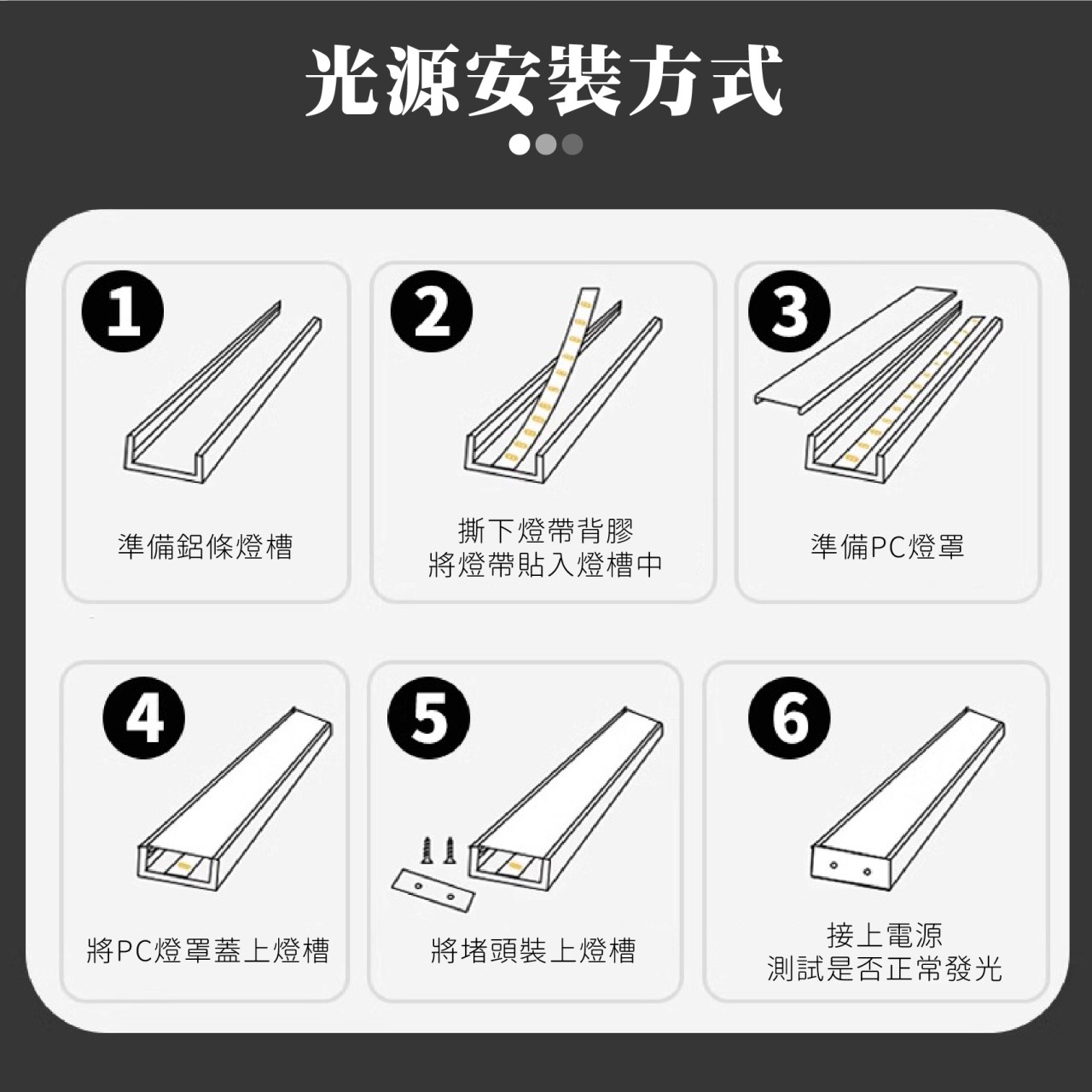 光源安裝方式

1
準備鋁條燈槽

2
撕下燈帶背膠
將燈帶貼入燈槽中

3
準備PC燈罩

4
將PC燈罩蓋上燈槽

5
將堵頭裝上燈槽

6
接上電源
測試是否正常發光