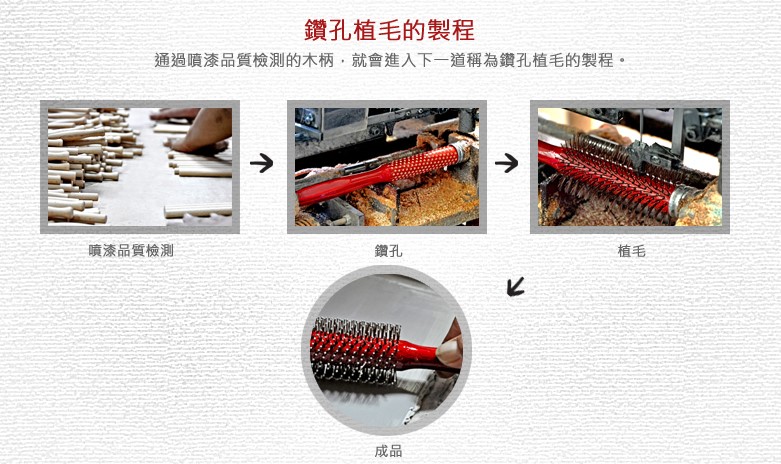 鑽孔植毛的製程

通過噴漆品質檢測的木柄，就會進入下一道稱為鑽孔植毛的製程。

噴漆品質檢測

鑽孔

植毛

成品