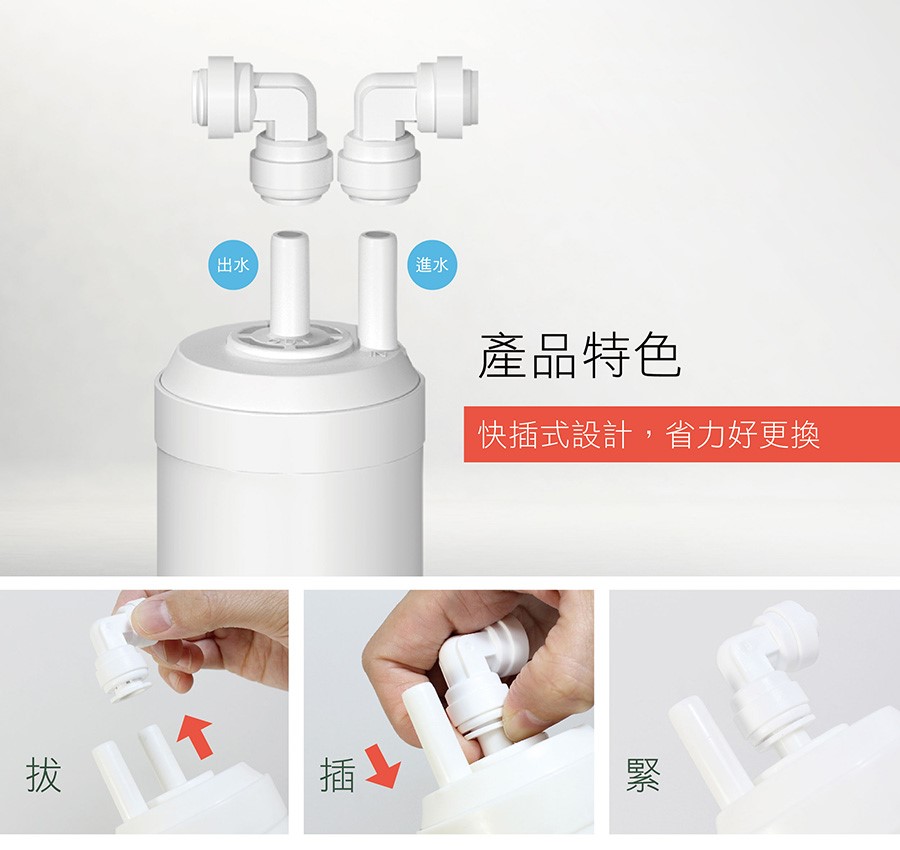 出水

進水

產品特色

快插式設計，省力好更換

拔

插

緊