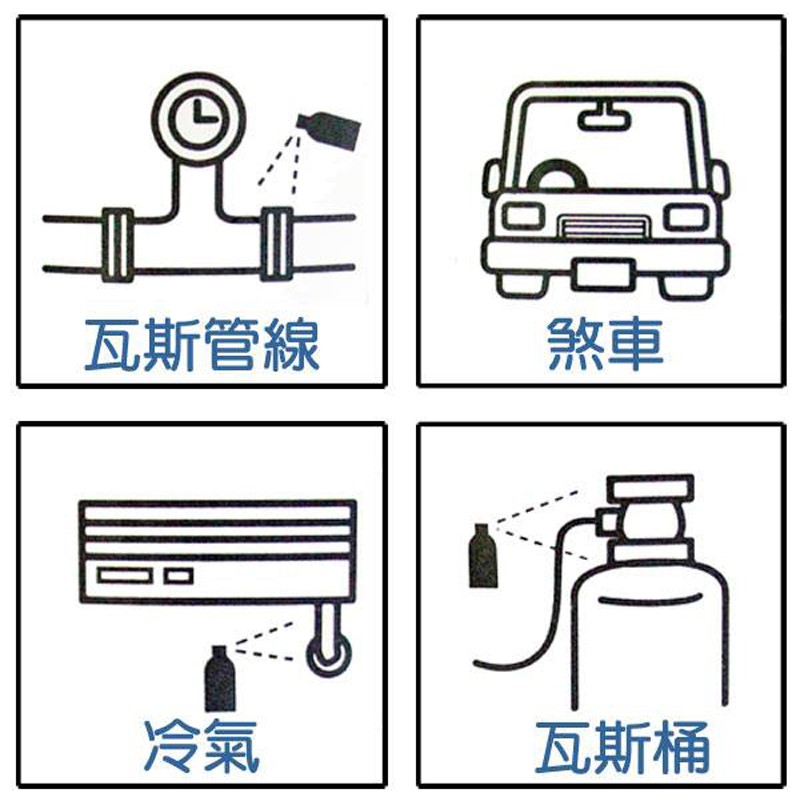 瓦斯管線

煞車

冷氣

瓦斯桶