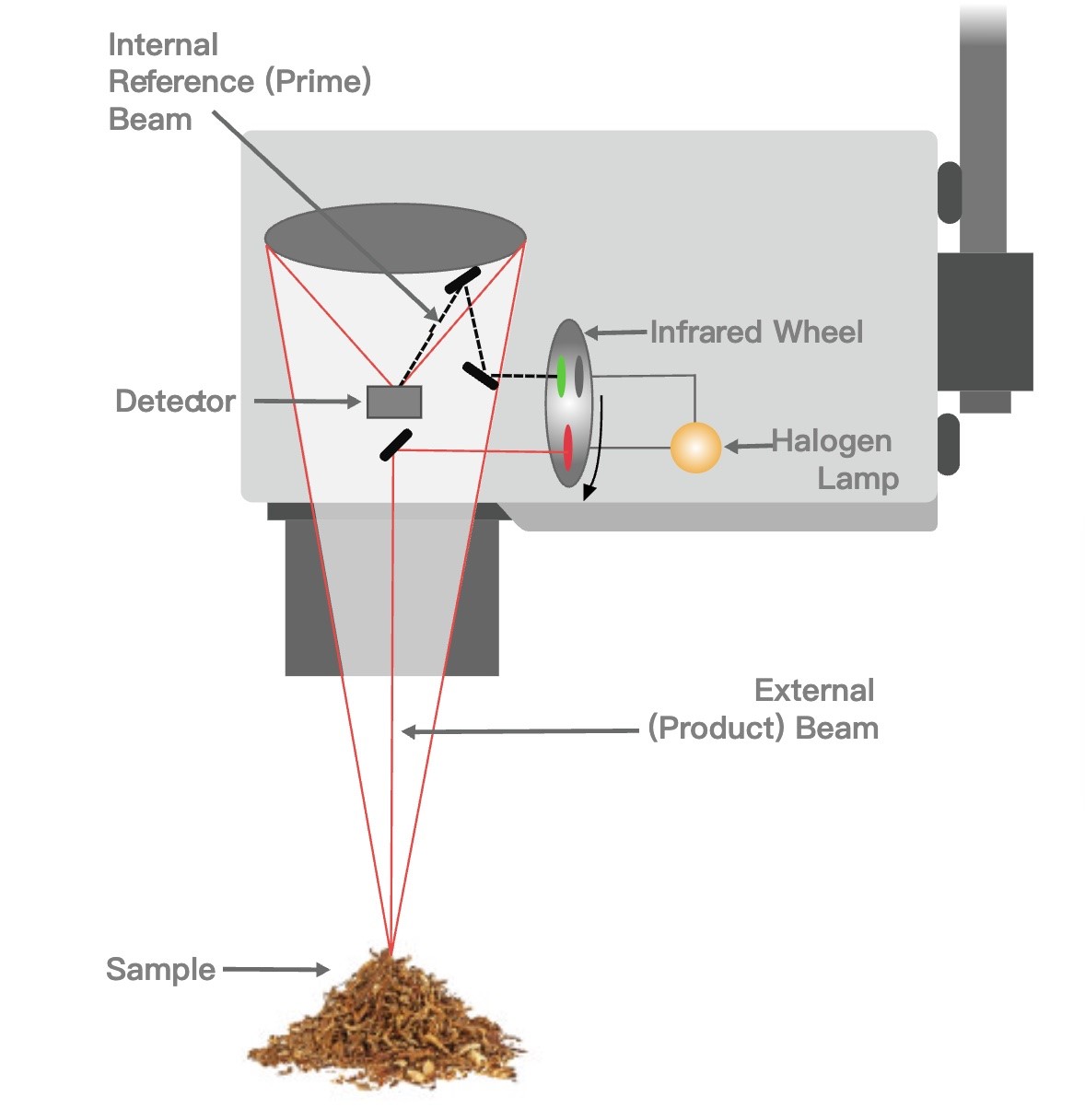 Internal Reference (Prime) Beam

Infrared Wheel

Detector

Halogen Lamp

External (Product) Beam

Sample