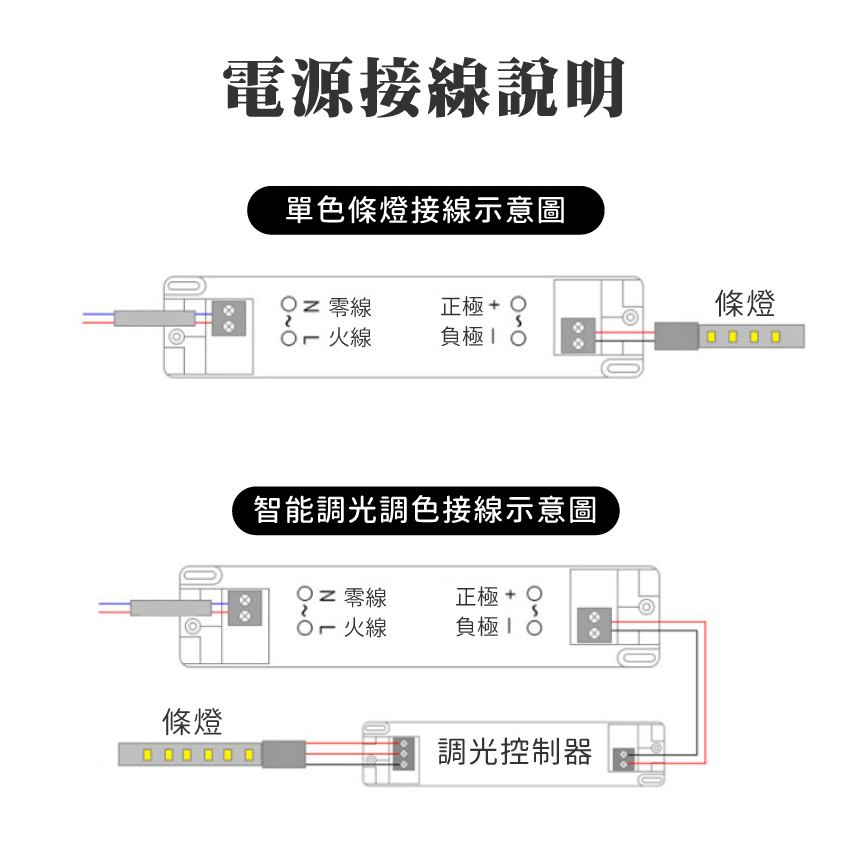 電源接線說明

單色條燈接線示意圖

N 零線
~
L 火線

正極 +
~
負極 -

條燈

智能調光調色接線示意圖

N 零線
~
L 火線

正極 +
~
負極 -

條燈

調光控制器