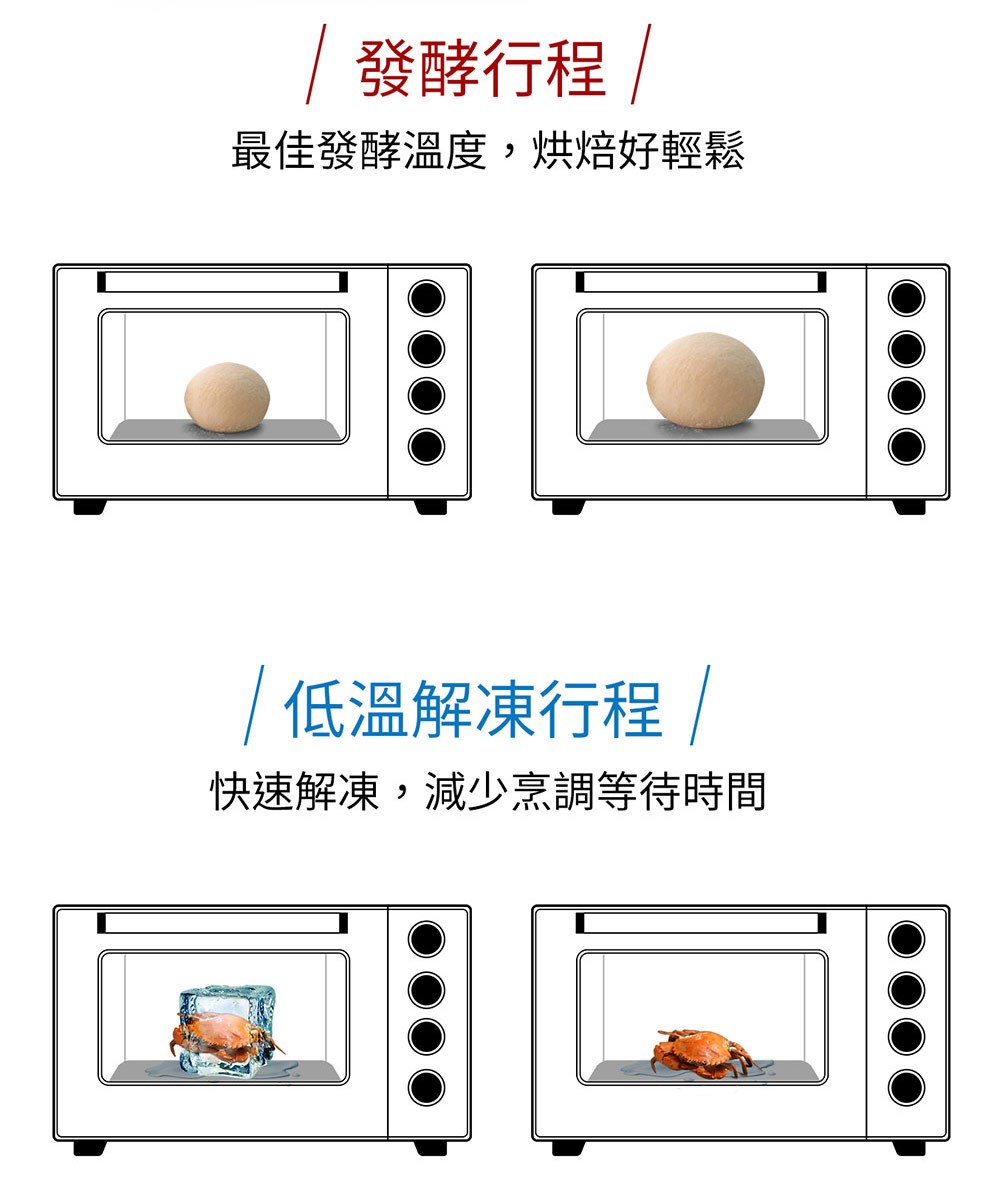 / 發酵行程 /

最佳發酵溫度，烘焙好輕鬆

/ 低溫解凍行程 /

快速解凍，減少烹調等待時間