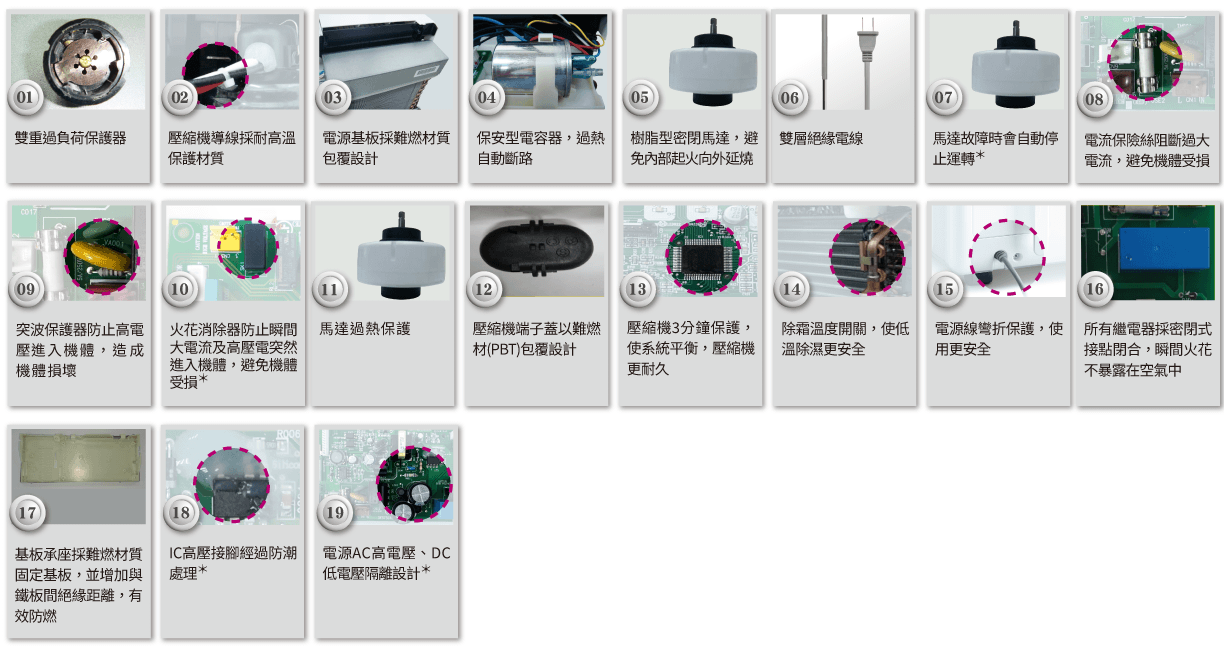 01
雙重過負荷保護器

02
壓縮機導線採耐高溫保護材質

03
電源基板採難燃材質包覆設計

04
保安型電容器，過熱自動斷路

05
樹脂型密閉馬達，避免內部起火向外延燒

06
雙層絕緣電線

07
馬達故障時會自動停止運轉*

08
電流保險絲阻斷過大電流，避免機體受損

09
突波保護器防止高電壓進入機體，造成機體損壞

10
火花消除器防止瞬間大電流及高壓電突然進入機體，避免機體受損*

11
馬達過熱保護

12
壓縮機端子蓋以難燃材(PBT)包覆設計

13
壓縮機3分鐘保護，使系統平衡，壓縮機更耐久

14
除霜溫度開關，使低溫除濕更安全

15
電源線彎折保護，使用更安全

16
所有繼電器採密閉式接點閉合，瞬間火花不暴露在空氣中

17
基板承座採難燃材質固定基板，並增加與鐵板間絕緣距離，有效防燃

18
IC高壓接腳經過防潮處理*

19
電源AC高電壓、DC低電壓隔離設計*