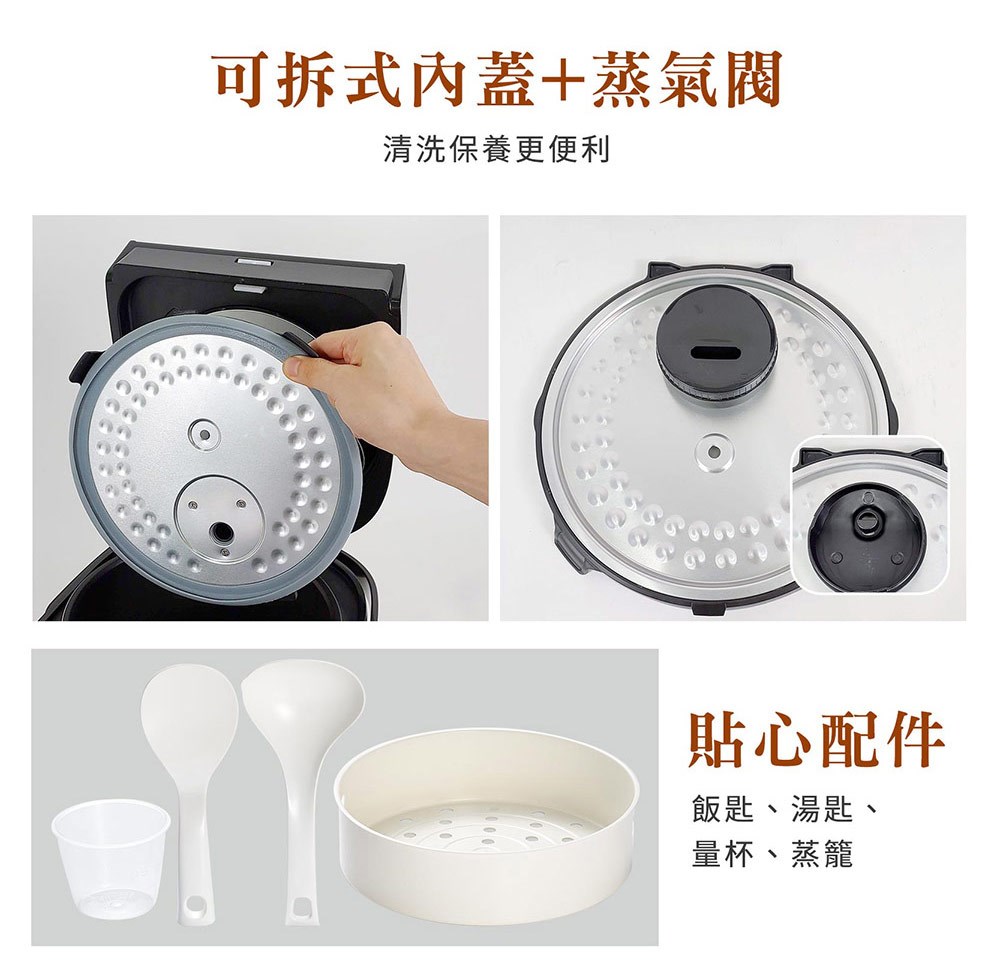 可拆式內蓋+蒸氣閥

清洗保養更便利

貼心配件

飯匙、湯匙、量杯、蒸籠