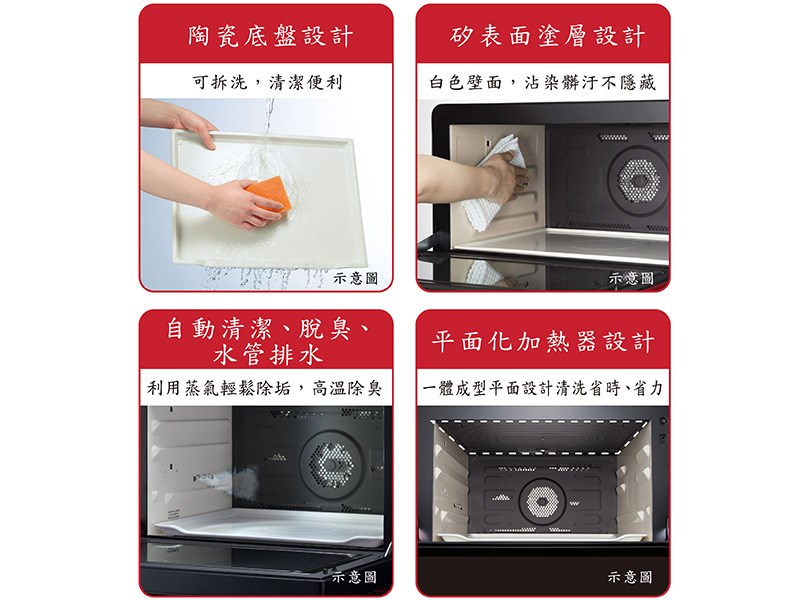 陶瓷底盤設計

可拆洗，清潔便利

示意圖

矽表面塗層設計

白色壁面，沾染髒汙不隱藏

示意圖

自動清潔、脫臭、水管排水

利用蒸氣輕鬆除垢，高溫除臭

示意圖

平面化加熱器設計

一體成型平面設計清洗省時、省力

示意圖