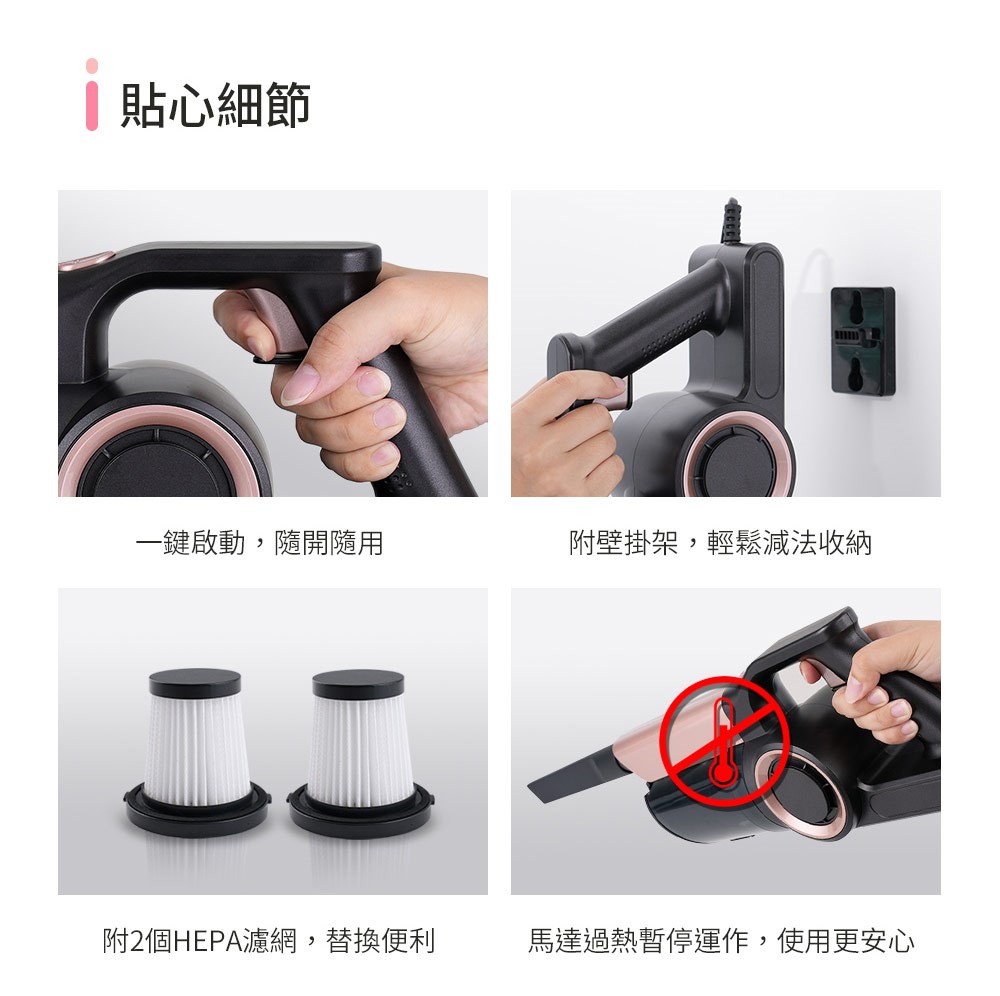 貼心細節

一鍵啟動，隨開隨用

附壁掛架，輕鬆減法收納

附2個HEPA濾網，替換便利

馬達過熱暫停運作，使用更安心