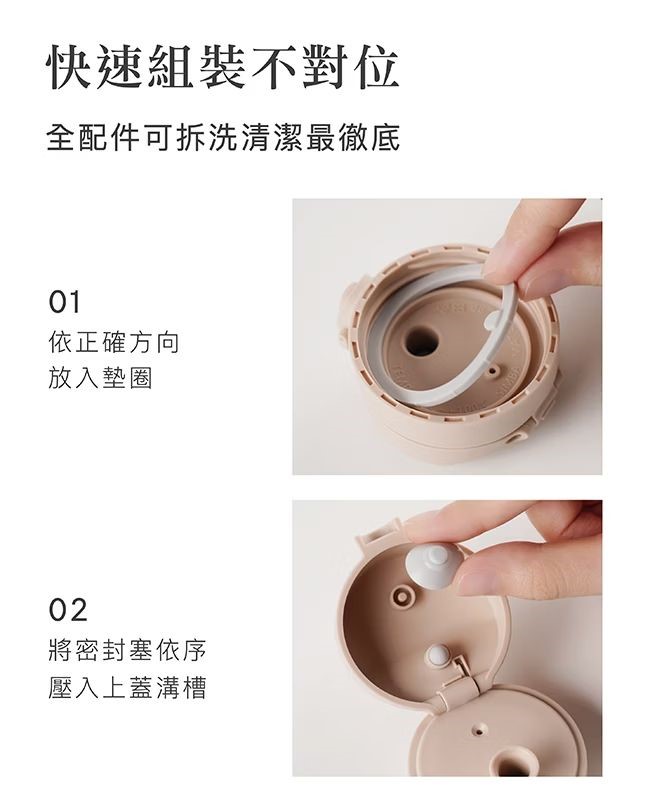 快速組裝不對位

全配件可拆洗清潔最徹底

01
依正確方向
放入墊圈

02
將密封塞依序
壓入上蓋溝槽