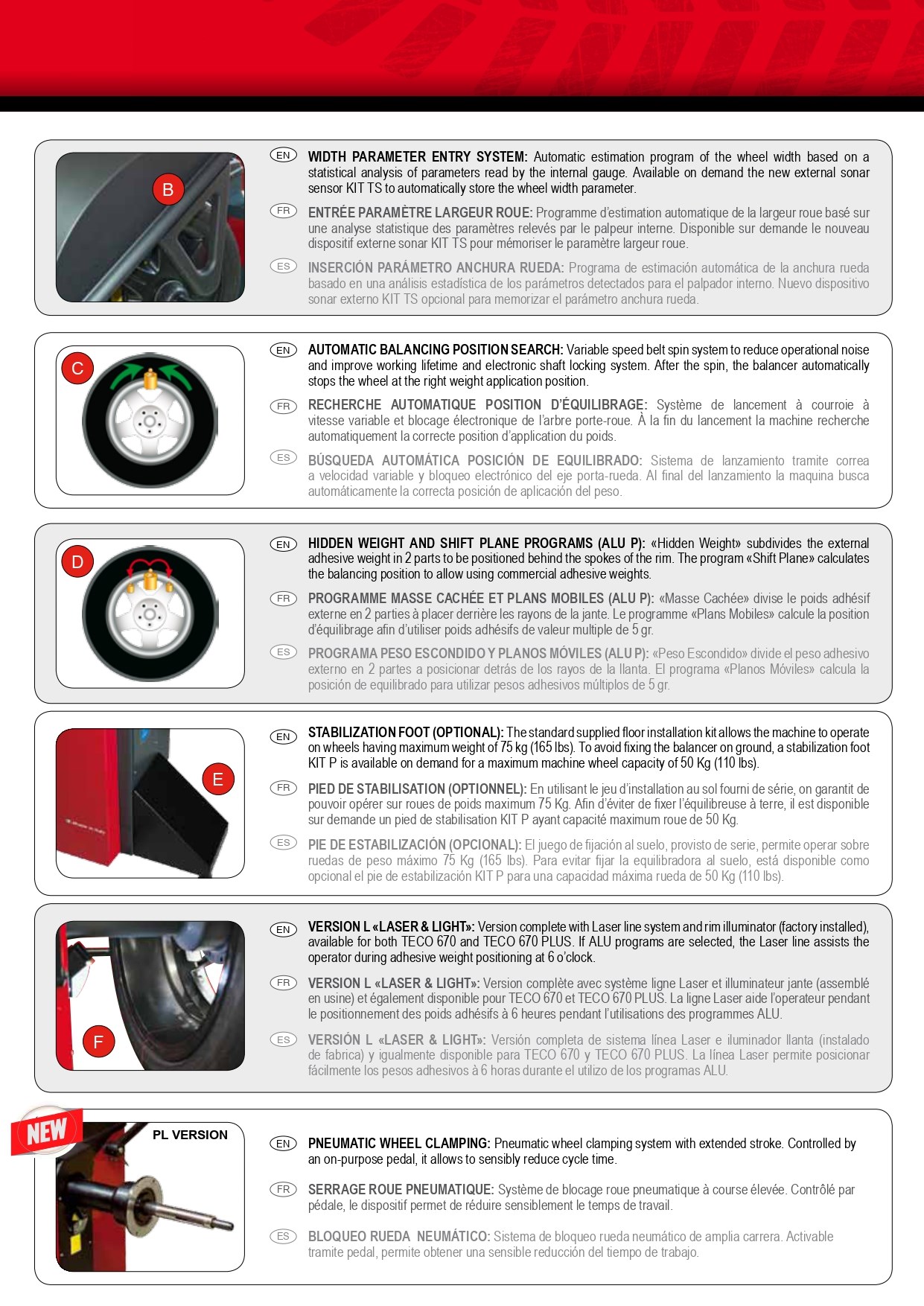 B

EN WIDTH PARAMETER ENTRY SYSTEM: Automatic estimation program of the wheel width based on a statistical analysis of parameters read by the internal gauge. Available on demand the new external sonar sensor KIT TS to automatically store the wheel width parameter.

FR ENTRÉE PARAMÈTRE LARGEUR ROUE: Programme d'estimation automatique de la largeur roue basé sur une analyse statistique des paramètres relevés par le palpeur interne. Disponible sur demande le nouveau dispositif externe sonar KIT TS pour mémoriser le paramètre largeur roue.

ES INSERCIÓN PARÁMETRO ANCHURA RUEDA: Programa de estimación automática de la anchura rueda basado en una análisis estadística de los parámetros detectados para el palpador interno. Nuevo dispositivo sonar externo KIT TS opcional para memorizar el parámetro anchura rueda.

C

EN AUTOMATIC BALANCING POSITION SEARCH: Variable speed belt spin system to reduce operational noise and improve working lifetime and electronic shaft locking system. After the spin, the balancer automatically stops the wheel at the right weight application position.

FR RECHERCHE AUTOMATIQUE POSITION D'ÉQUILIBRAGE: Système de lancement à courroie à vitesse variable et blocage électronique de l'arbre porte-roue. À la fin du lancement la machine recherche automatiquement la correcte position d'application du poids.

ES BÚSQUEDA AUTOMÁTICA POSICIÓN DE EQUILIBRADO: Sistema de lanzamiento tramite correa a velocidad variable y bloqueo electrónico del eje porta-rueda. Al final del lanzamiento la maquina busca automáticamente la correcta posición de aplicación del peso.

D

EN HIDDEN WEIGHT AND SHIFT PLANE PROGRAMS (ALU P): «Hidden Weight» subdivides the external adhesive weight in 2 parts to be positioned behind the spokes of the rim. The program «Shift Plane» calculates the balancing position to allow using commercial adhesive weights.

FR PROGRAMME MASSE CACHÉE ET PLANS MOBILES (ALU P): «Masse Cachée» divise le poids adhésif externe en 2 parties à placer derrière les rayons de la jante. Le programme «Plans Mobiles» calcule la position d'équilibrage afin d'utiliser poids adhésifs de valeur multiple de 5 gr.

ES PROGRAMA PESO ESCONDIDO Y PLANOS MÓVILES (ALU P): «Peso Escondido» divide el peso adhesivo externo en 2 partes a posicionar detrás de los rayos de la llanta. El programa «Planos Móviles» calcula la posición de equilibrado para utilizar pesos adhesivos múltiplos de 5 gr.

E

EN STABILIZATION FOOT (OPTIONAL): The standard supplied floor installation kit allows the machine to operate on wheels having maximum weight of 75 kg (165 lbs). To avoid fixing the balancer on ground, a stabilization foot KIT P is available on demand for a maximum machine wheel capacity of 50 Kg (110 lbs).

FR PIED DE STABILISATION (OPTIONNEL): En utilisant le jeu d'installation au sol fourni de série, on garantit de pouvoir opérer sur roues de poids maximum 75 Kg. Afin d'éviter de fixer l'équilibreuse à terre, il est disponible sur demande un pied de stabilisation KIT P ayant capacité maximum roue de 50 Kg.

ES PIE DE ESTABILIZACIÓN (OPCIONAL): El juego de fijación al suelo, provisto de serie, permite operar sobre ruedas de peso máximo 75 Kg (165 lbs). Para evitar fijar la equilibradora al suelo, está disponible como opcional el pie de estabilización KIT P para una capacidad máxima rueda de 50 Kg (110 lbs).

F

EN VERSION L «LASER & LIGHT»: Version complete with Laser line system and rim illuminator (factory installed), available for both TECO 670 and TECO 670 PLUS. If ALU programs are selected, the Laser line assists the operator during adhesive weight positioning at 6 o'clock.

FR VERSION L «LASER & LIGHT»: Version complète avec système ligne Laser et illuminateur jante (assemblé en usine) et également disponible pour TECO 670 et TECO 670 PLUS. La ligne Laser aide l'operateur pendant le positionnement des poids adhésifs à 6 heures pendant l'utilisations des programmes ALU.

ES VERSIÓN L «LASER & LIGHT»: Versión completa de sistema línea Laser e iluminador llanta (instalado de fabrica) y igualmente disponible para TECO 670 y TECO 670 PLUS. La línea Laser permite posicionar fácilmente los pesos adhesivos à 6 horas durante el utilizo de los programas ALU.

NEW

PL VERSION

EN PNEUMATIC WHEEL CLAMPING: Pneumatic wheel clamping system with extended stroke. Controlled by an on-purpose pedal, it allows to sensibly reduce cycle time.

FR SERRAGE ROUE PNEUMATIQUE: Système de blocage roue pneumatique à course élevée. Contrôlé par pédale, le dispositif permet de réduire sensiblement le temps de travail.

ES BLOQUEO RUEDA NEUMÁTICO: Sistema de bloqueo rueda neumático de amplia carrera. Activable tramite pedal, permite obtener una sensible reducción del tiempo de trabajo.