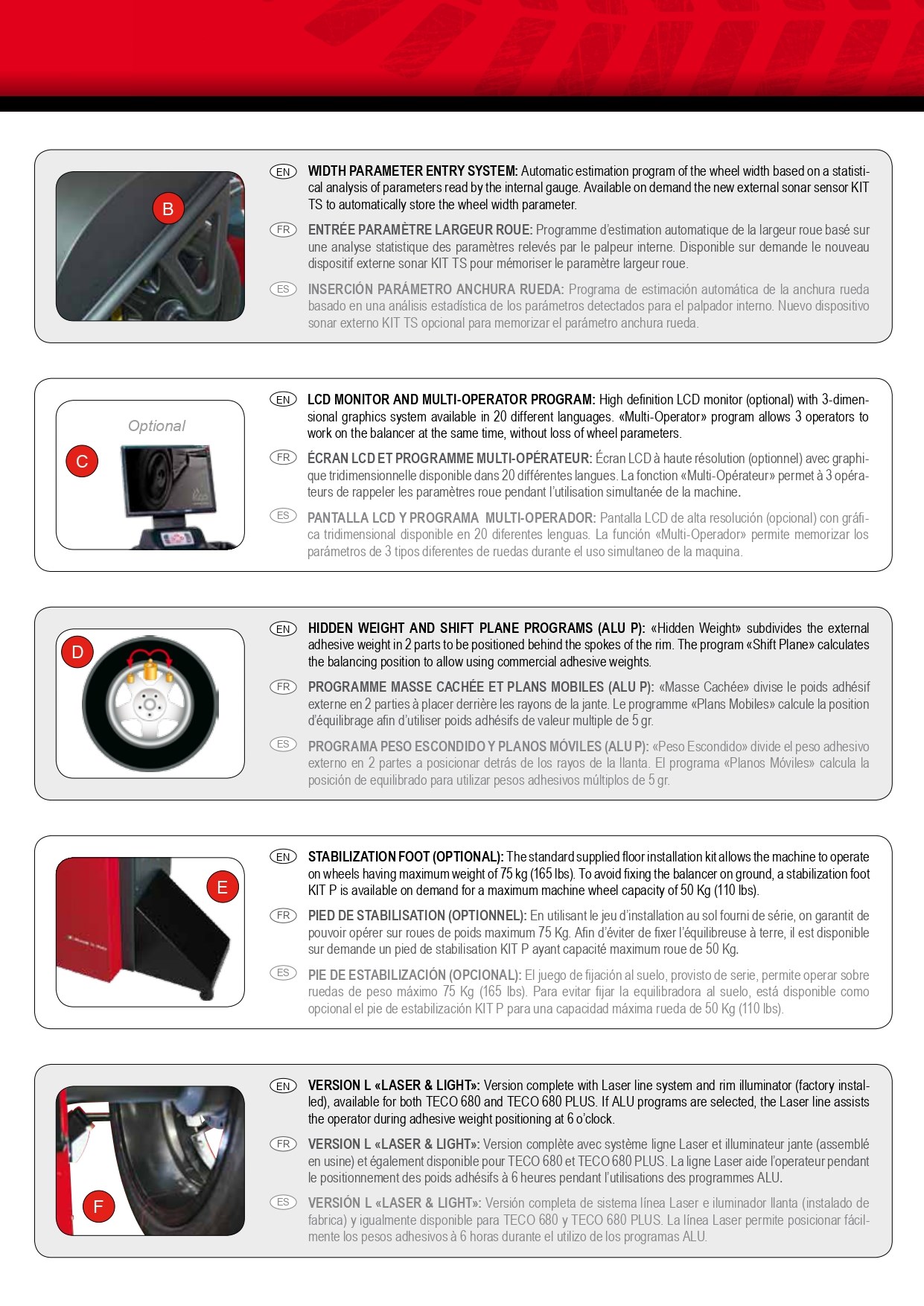 B

EN WIDTH PARAMETER ENTRY SYSTEM: Automatic estimation program of the wheel width based on a statistical analysis of parameters read by the internal gauge. Available on demand the new external sonar sensor KIT TS to automatically store the wheel width parameter.

FR ENTRÉE PARAMÈTRE LARGEUR ROUE: Programme d'estimation automatique de la largeur roue basé sur une analyse statistique des paramètres relevés par le palpeur interne. Disponible sur demande le nouveau dispositif externe sonar KIT TS pour mémoriser le paramètre largeur roue.

ES INSERCIÓN PARÁMETRO ANCHURA RUEDA: Programa de estimación automática de la anchura rueda basado en una análisis estadística de los parámetros detectados para el palpador interno. Nuevo dispositivo sonar externo KIT TS opcional para memorizar el parámetro anchura rueda.

Optional

C

EN LCD MONITOR AND MULTI-OPERATOR PROGRAM: High definition LCD monitor (optional) with 3-dimensional graphics system available in 20 different languages. «Multi-Operator» program allows 3 operators to work on the balancer at the same time, without loss of wheel parameters.

FR ÉCRAN LCD ET PROGRAMME MULTI-OPÉRATEUR: Écran LCD à haute résolution (optionnel) avec graphique tridimensionnelle disponible dans 20 différentes langues. La fonction «Multi-Opérateur» permet à 3 opérateurs de rappeler les paramètres roue pendant l'utilisation simultanée de la machine.

ES PANTALLA LCD Y PROGRAMA MULTI-OPERADOR: Pantalla LCD de alta resolución (opcional) con gráfica tridimensional disponible en 20 diferentes lenguas. La función «Multi-Operador» permite memorizar los parámetros de 3 tipos diferentes de ruedas durante el uso simultaneo de la maquina.

D

EN HIDDEN WEIGHT AND SHIFT PLANE PROGRAMS (ALU P): «Hidden Weight» subdivides the external adhesive weight in 2 parts to be positioned behind the spokes of the rim. The program «Shift Plane» calculates the balancing position to allow using commercial adhesive weights.

FR PROGRAMME MASSE CACHÉE ET PLANS MOBILES (ALU P): «Masse Cachée» divise le poids adhésif externe en 2 parties à placer derrière les rayons de la jante. Le programme «Plans Mobiles» calcule la position d'équilibrage afin d'utiliser poids adhésifs de valeur multiple de 5 gr.

ES PROGRAMA PESO ESCONDIDO Y PLANOS MÓVILES (ALU P): «Peso Escondido» divide el peso adhesivo externo en 2 partes a posicionar detrás de los rayos de la llanta. El programa «Planos Móviles» calcula la posición de equilibrado para utilizar pesos adhesivos múltiplos de 5 gr.

E

EN STABILIZATION FOOT (OPTIONAL): The standard supplied floor installation kit allows the machine to operate on wheels having maximum weight of 75 kg (165 lbs). To avoid fixing the balancer on ground, a stabilization foot KIT P is available on demand for a maximum machine wheel capacity of 50 Kg (110 lbs).

FR PIED DE STABILISATION (OPTIONNEL): En utilisant le jeu d'installation au sol fourni de série, on garantit de pouvoir opérer sur roues de poids maximum 75 Kg. Afin d'éviter de fixer l'équilibreuse à terre, il est disponible sur demande un pied de stabilisation KIT P ayant capacité maximum roue de 50 Kg.

ES PIE DE ESTABILIZACIÓN (OPCIONAL): El juego de fijación al suelo, provisto de serie, permite operar sobre ruedas de peso máximo 75 Kg (165 lbs). Para evitar fijar la equilibradora al suelo, está disponible como opcional el pie de estabilización KIT P para una capacidad máxima rueda de 50 Kg (110 lbs).

F

EN VERSION L «LASER & LIGHT»: Version complete with Laser line system and rim illuminator (factory installed), available for both TECO 680 and TECO 680 PLUS. If ALU programs are selected, the Laser line assists the operator during adhesive weight positioning at 6 o'clock.

FR VERSION L «LASER & LIGHT»: Version complète avec système ligne Laser et illuminateur jante (assemblé en usine) et également disponible pour TECO 680 et TECO 680 PLUS. La ligne Laser aide l'operateur pendant le positionnement des poids adhésifs à 6 heures pendant l'utilisations des programmes ALU.

ES VERSIÓN L «LASER & LIGHT»: Versión completa de sistema línea Laser e iluminador llanta (instalado de fabrica) y igualmente disponible para TECO 680 y TECO 680 PLUS. La línea Laser permite posicionar fácilmente los pesos adhesivos à 6 horas durante el utilizo de los programas ALU.