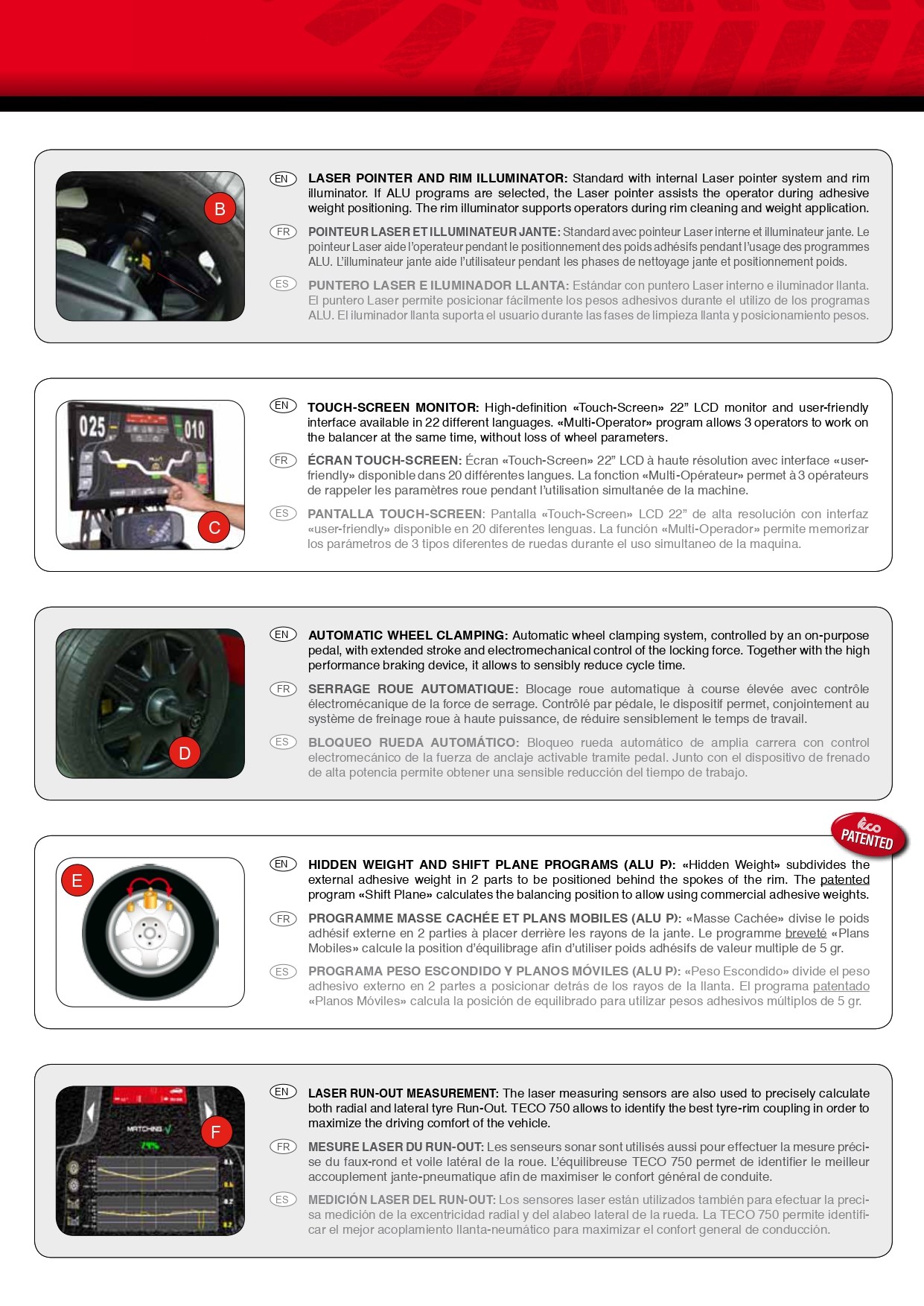 B

EN LASER POINTER AND RIM ILLUMINATOR: Standard with internal Laser pointer system and rim illuminator. If ALU programs are selected, the Laser pointer assists the operator during adhesive weight positioning. The rim illuminator supports operators during rim cleaning and weight application.

FR POINTEUR LASER ET ILLUMINATEUR JANTE: Standard avec pointeur Laser interne et illuminateur jante. Le pointeur Laser aide l'operateur pendant le positionnement des poids adhésifs pendant l'usage des programmes ALU. L'illuminateur jante aide l'utilisateur pendant les phases de nettoyage jante et positionnement poids.

ES PUNTERO LASER E ILUMINADOR LLANTA: Estándar con puntero Laser interno e iluminador llanta. El puntero Laser permite posicionar fácilmente los pesos adhesivos durante el utilizo de los programas ALU. El iluminador llanta suporta el usuario durante las fases de limpieza llanta y posicionamiento pesos.

025 010

C

EN TOUCH-SCREEN MONITOR: High-definition «Touch-Screen» 22" LCD monitor and user-friendly interface available in 22 different languages. «Multi-Operator» program allows 3 operators to work on the balancer at the same time, without loss of wheel parameters.

FR ÉCRAN TOUCH-SCREEN: Écran «Touch-Screen» 22" LCD à haute résolution avec interface «user-friendly» disponible dans 20 différentes langues. La fonction «Multi-Opérateur» permet à 3 opérateurs de rappeler les paramètres roue pendant l'utilisation simultanée de la machine.

ES PANTALLA TOUCH-SCREEN: Pantalla «Touch-Screen» LCD 22" de alta resolución con interfaz «user-friendly» disponible en 20 diferentes lenguas. La función «Multi-Operador» permite memorizar los parámetros de 3 tipos diferentes de ruedas durante el uso simultaneo de la maquina.

D

EN AUTOMATIC WHEEL CLAMPING: Automatic wheel clamping system, controlled by an on-purpose pedal, with extended stroke and electromechanical control of the locking force. Together with the high performance braking device, it allows to sensibly reduce cycle time.

FR SERRAGE ROUE AUTOMATIQUE: Blocage roue automatique à course élevée avec contrôle électromécanique de la force de serrage. Contrôlé par pédale, le dispositif permet, conjointement au système de freinage roue à haute puissance, de réduire sensiblement le temps de travail.

ES BLOQUEO RUEDA AUTOMÁTICO: Bloqueo rueda automático de amplia carrera con control electromecánico de la fuerza de anclaje activable tramite pedal. Junto con el dispositivo de frenado de alta potencia permite obtener una sensible reducción del tiempo de trabajo.

teco PATENTED

E

EN HIDDEN WEIGHT AND SHIFT PLANE PROGRAMS (ALU P): «Hidden Weight» subdivides the external adhesive weight in 2 parts to be positioned behind the spokes of the rim. The patented program «Shift Plane» calculates the balancing position to allow using commercial adhesive weights.

FR PROGRAMME MASSE CACHÉE ET PLANS MOBILES (ALU P): «Masse Cachée» divise le poids adhésif externe en 2 parties à placer derrière les rayons de la jante. Le programme breveté «Plans Mobiles» calcule la position d'équilibrage afin d'utiliser poids adhésifs de valeur multiple de 5 gr.

ES PROGRAMA PESO ESCONDIDO Y PLANOS MÓVILES (ALU P): «Peso Escondido» divide el peso adhesivo externo en 2 partes a posicionar detrás de los rayos de la llanta. El programa patentado «Planos Móviles» calcula la posición de equilibrado para utilizar pesos adhesivos múltiplos de 5 gr.

MATCHING
F

EN LASER RUN-OUT MEASUREMENT: The laser measuring sensors are also used to precisely calculate both radial and lateral tyre Run-Out. TECO 750 allows to identify the best tyre-rim coupling in order to maximize the driving comfort of the vehicle.

FR MESURE LASER DU RUN-OUT: Les senseurs sonar sont utilisés aussi pour effectuer la mesure précise du faux-rond et voile latéral de la roue. L'équilibreuse TECO 750 permet de identifier le meilleur accouplement jante-pneumatique afin de maximiser le confort général de conduite.

ES MEDICIÓN LASER DEL RUN-OUT: Los sensores laser están utilizados también para efectuar la precisa medición de la excentricidad radial y del alabeo lateral de la rueda. La TECO 750 permite identificar el mejor acoplamiento llanta-neumático para maximizar el confort general de conducción.