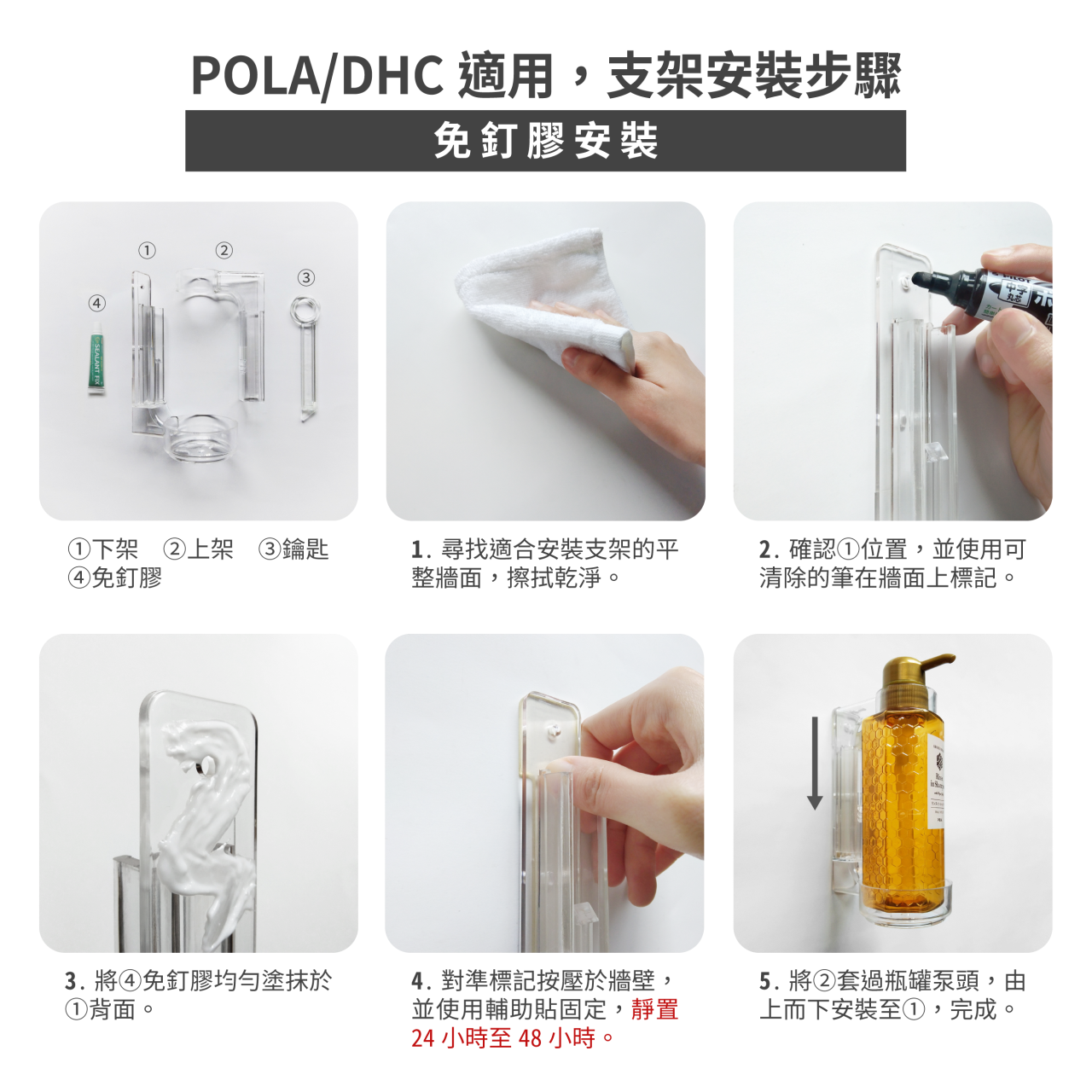 POLA/DHC 適用，支架安裝步驟

免釘膠安裝

①
②
③
④
SEALANT FIX

①下架 ②上架 ③鑰匙
④免釘膠

1. 尋找適合安裝支架的平整牆面，擦拭乾淨。

中字 丸芯

2. 確認①位置，並使用可清除的筆在牆面上標記。

3. 將④免釘膠均勻塗抹於①背面。

4. 對準標記按壓於牆壁，並使用輔助貼固定，靜置 24 小時至 48 小時。

5. 將②套過瓶罐泵頭，由上而下安裝至①，完成。