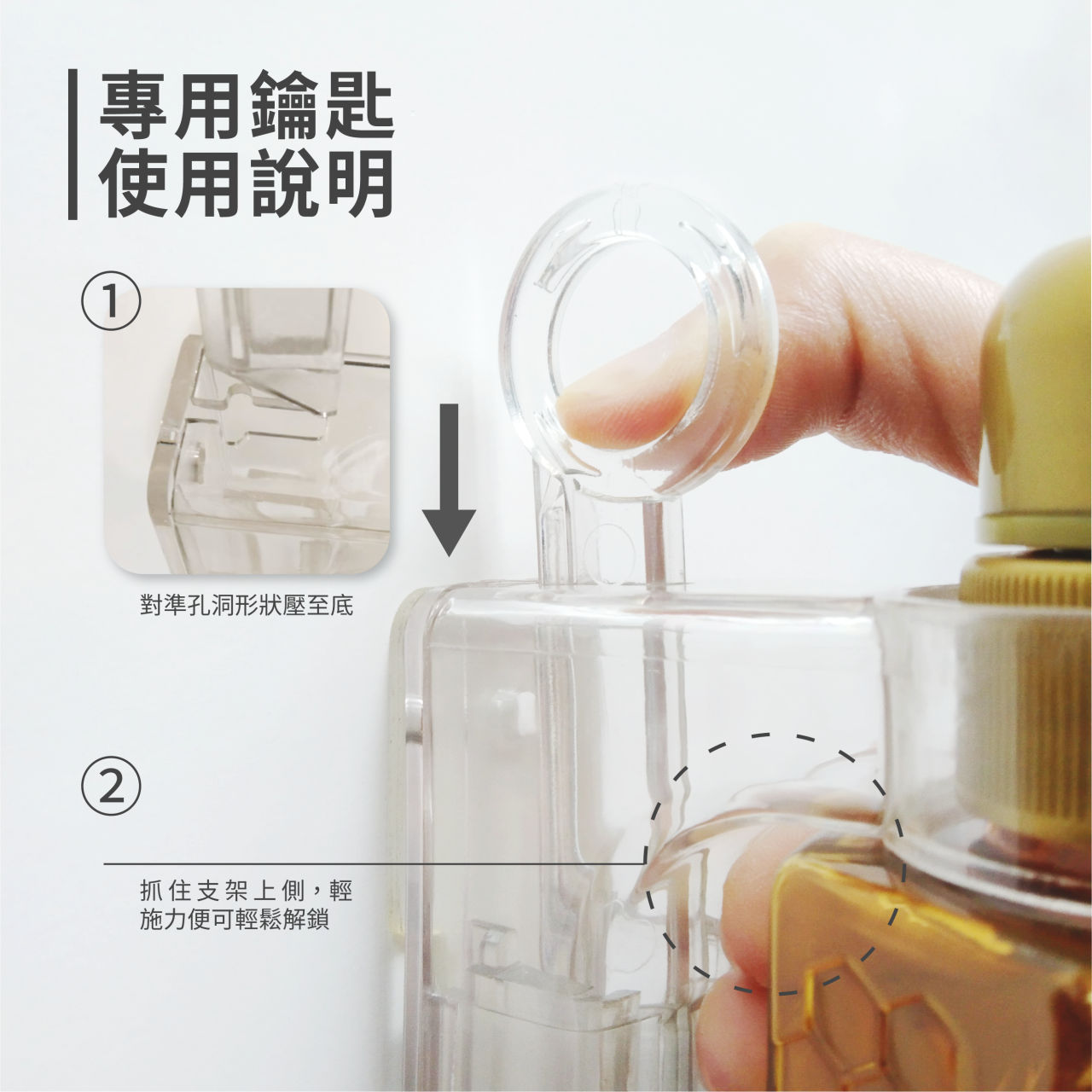 專用鑰匙
使用說明

①

對準孔洞形狀壓至底

②

抓住支架上側，輕施力便可輕鬆解鎖