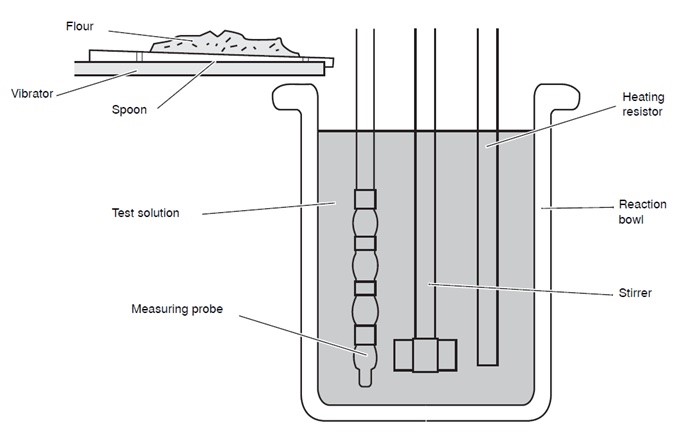 Flour

Vibrator

Spoon

Heating resistor

Test solution

Reaction bowl

Stirrer

Measuring probe