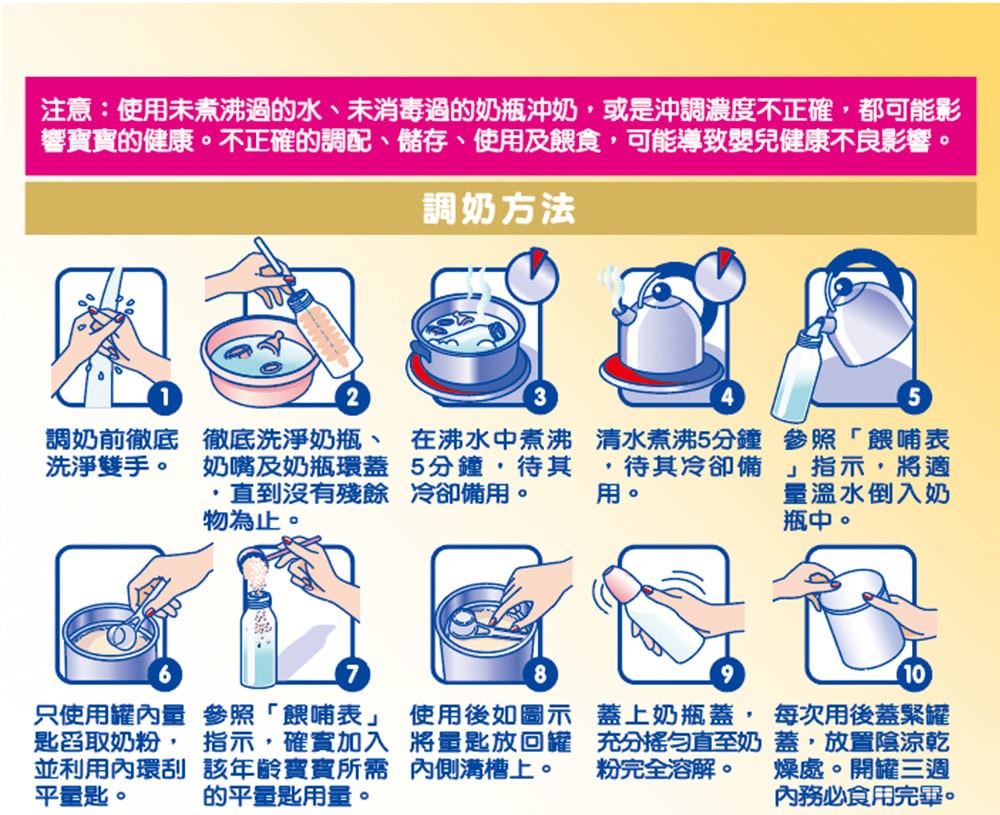 注意：使用未煮沸過的水、未消毒過的奶瓶沖奶，或是沖調濃度不正確，都可能影響寶寶的健康。不正確的調配、儲存、使用及餵食，可能導致嬰兒健康不良影響。

調奶方法

1
調奶前徹底洗淨雙手。

2
徹底洗淨奶瓶、奶嘴及奶瓶環蓋，直到沒有殘餘物為止。

3
在沸水中煮沸5分鐘，待其冷卻備用。

4
清水煮沸5分鐘，待其冷卻備用。

5
參照「餵哺表」指示，將適量溫水倒入奶瓶中。

6
只使用罐內量匙舀取奶粉，並利用內環刮平量匙。

7
參照「餵哺表」指示，確實加入該年齡寶寶所需的平量匙用量。

8
使用後如圖示將量匙放回罐內側溝槽上。

9
蓋上奶瓶蓋，充分搖勻直至奶粉完全溶解。

10
每次用後蓋緊罐蓋，放置陰涼乾燥處。開罐三週內務必食用完畢。