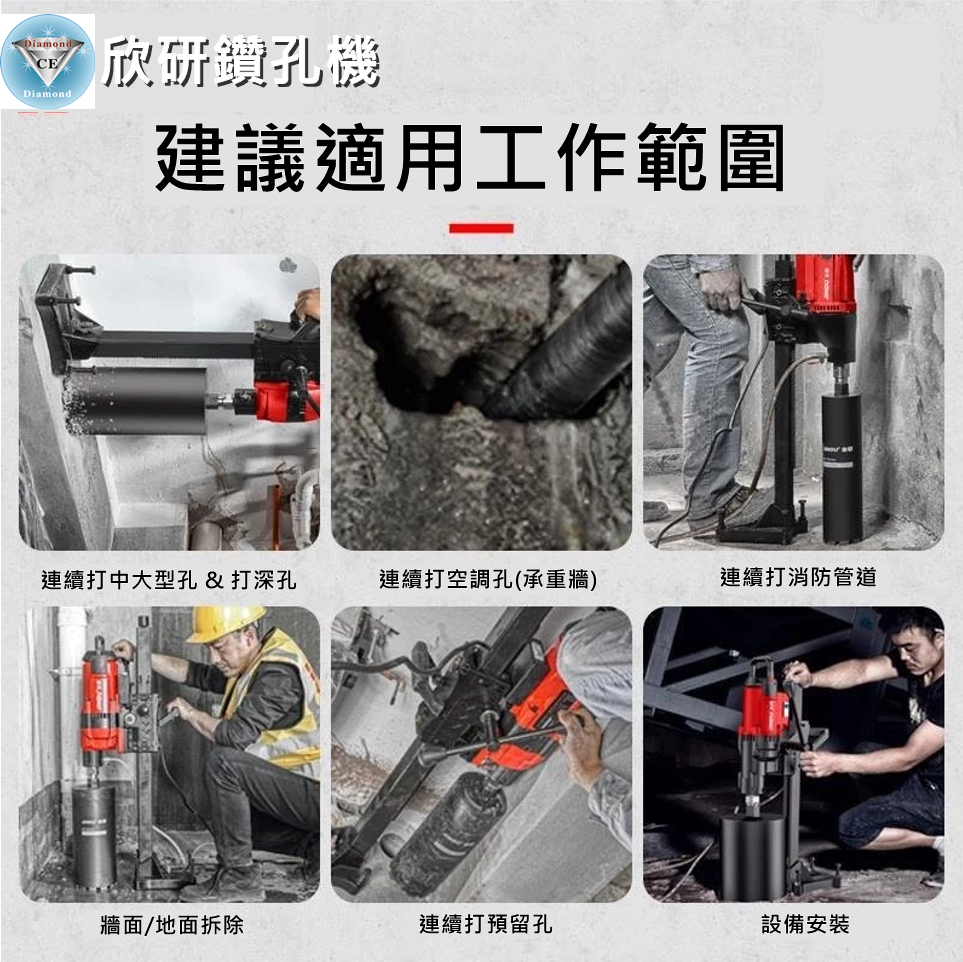 Diamond
CE
Diamond

欣研鑽孔機

建議適用工作範圍

連續打中大型孔 & 打深孔

連續打空調孔(承重牆)

連續打消防管道

牆面/地面拆除

連續打預留孔

設備安裝