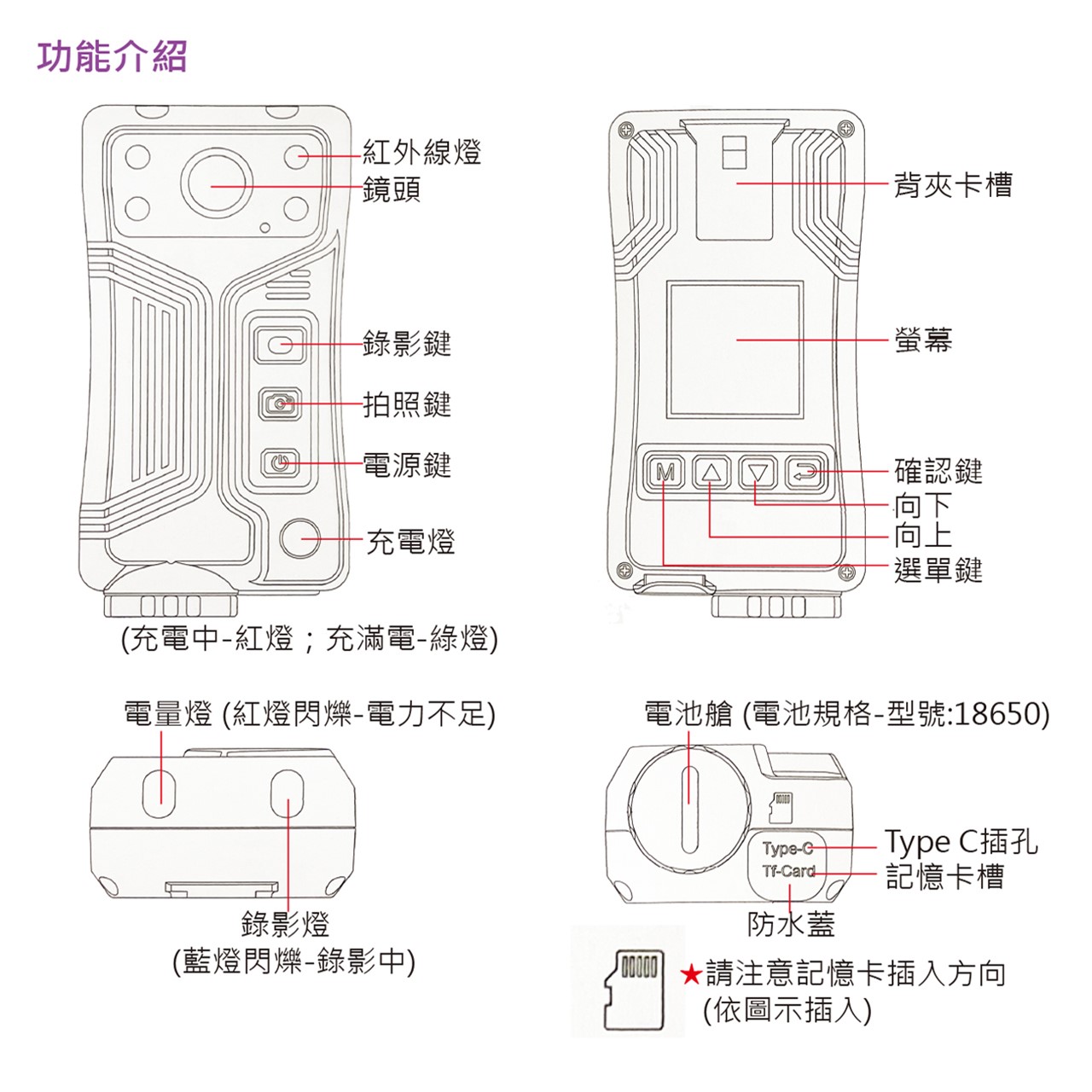 功能介紹

紅外線燈
鏡頭
錄影鍵
拍照鍵
電源鍵
充電燈
(充電中-紅燈；充滿電-綠燈)

背夾卡槽
螢幕
M
確認鍵
向下
向上
選單鍵

電量燈 (紅燈閃爍-電力不足)
錄影燈
(藍燈閃爍-錄影中)

電池艙 (電池規格-型號:18650)
Type-C
Tf-Card
Type C插孔
記憶卡槽
防水蓋
★請注意記憶卡插入方向
(依圖示插入)