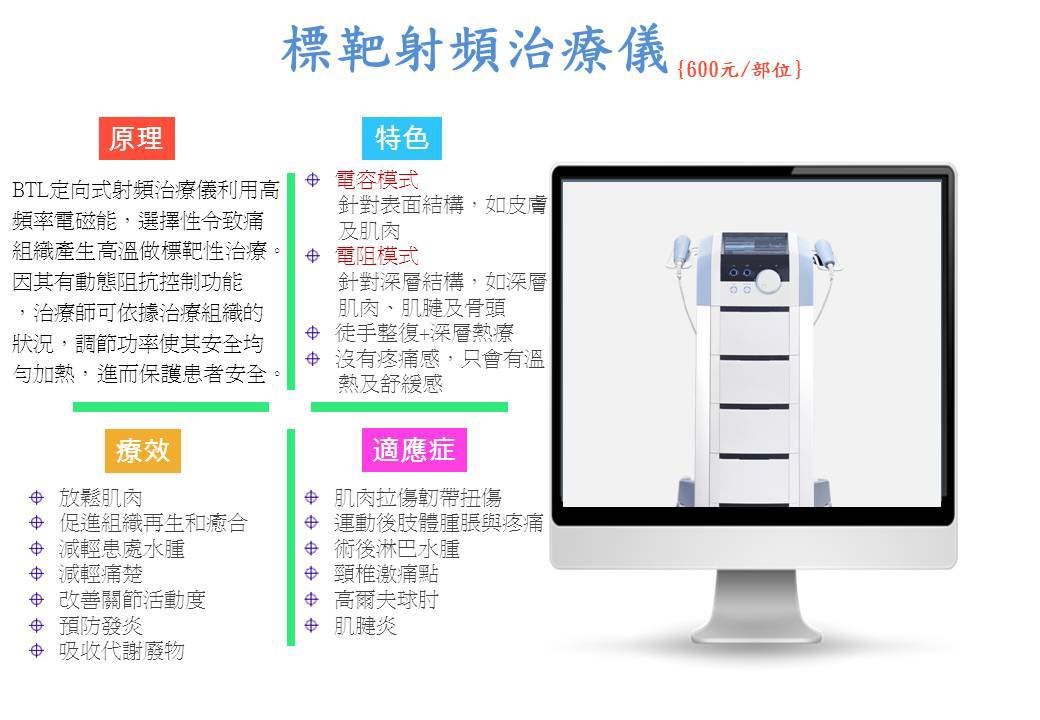 標靶射頻治療儀 {600元/部位}

原理

BTL定向式射頻治療儀利用高頻率電磁能，選擇性令致痛組織產生高溫做標靶性治療。因其有動態阻抗控制功能，治療師可依據治療組織的狀況，調節功率使其安全均勻加熱，進而保護患者安全。

特色

電容模式
針對表面結構，如皮膚及肌肉
電阻模式
針對深層結構，如深層肌肉、肌腱及骨頭
徒手整復+深層熱療
沒有疼痛感，只會有溫熱及舒緩感

療效

放鬆肌肉
促進組織再生和癒合
減輕患處水腫
減輕痛楚
改善關節活動度
預防發炎
吸收代謝廢物

適應症

肌肉拉傷韌帶扭傷
運動後肢體腫脹與疼痛
術後淋巴水腫
頸椎激痛點
高爾夫球肘
肌腱炎