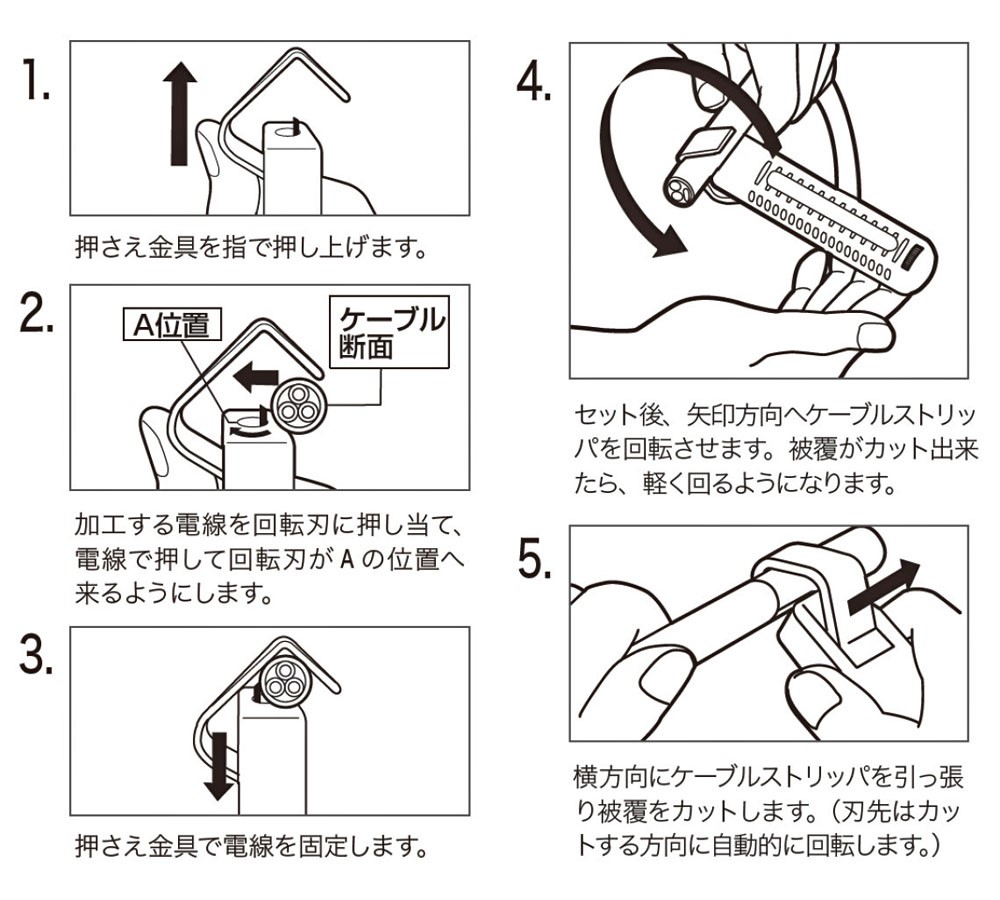 1.

押さえ金具を指で押し上げます。

2.

A位置

ケーブル断面

加工する電線を回転刃に押し当て、電線で押して回転刃が A の位置へ来るようにします。

3.

押さえ金具で電線を固定します。

4.

セット後、矢印方向へケーブルストリッパを回転させます。被覆がカット出来たら、軽く回るようになります。

5.

横方向にケーブルストリッパを引っ張り被覆をカットします。（刃先はカットする方向に自動的に回転します。）