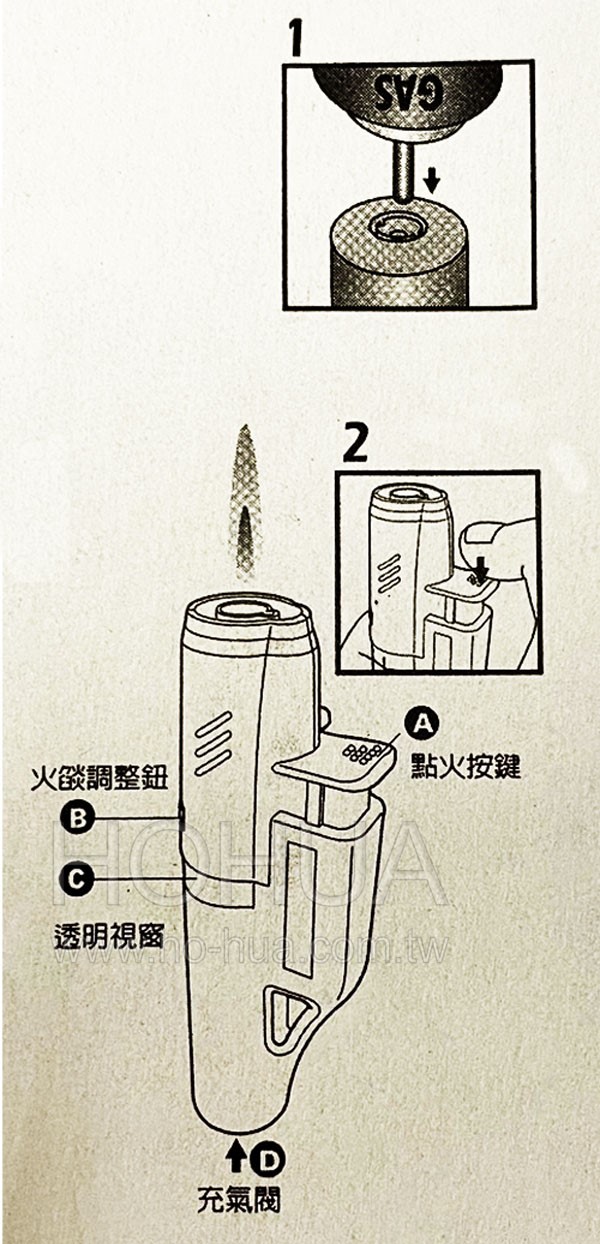 1

GAS

2

A
點火按鍵

火燄調整鈕
B

C
透明視窗

HOHUA
www.ho-hua.com.tw

D
充氣閥