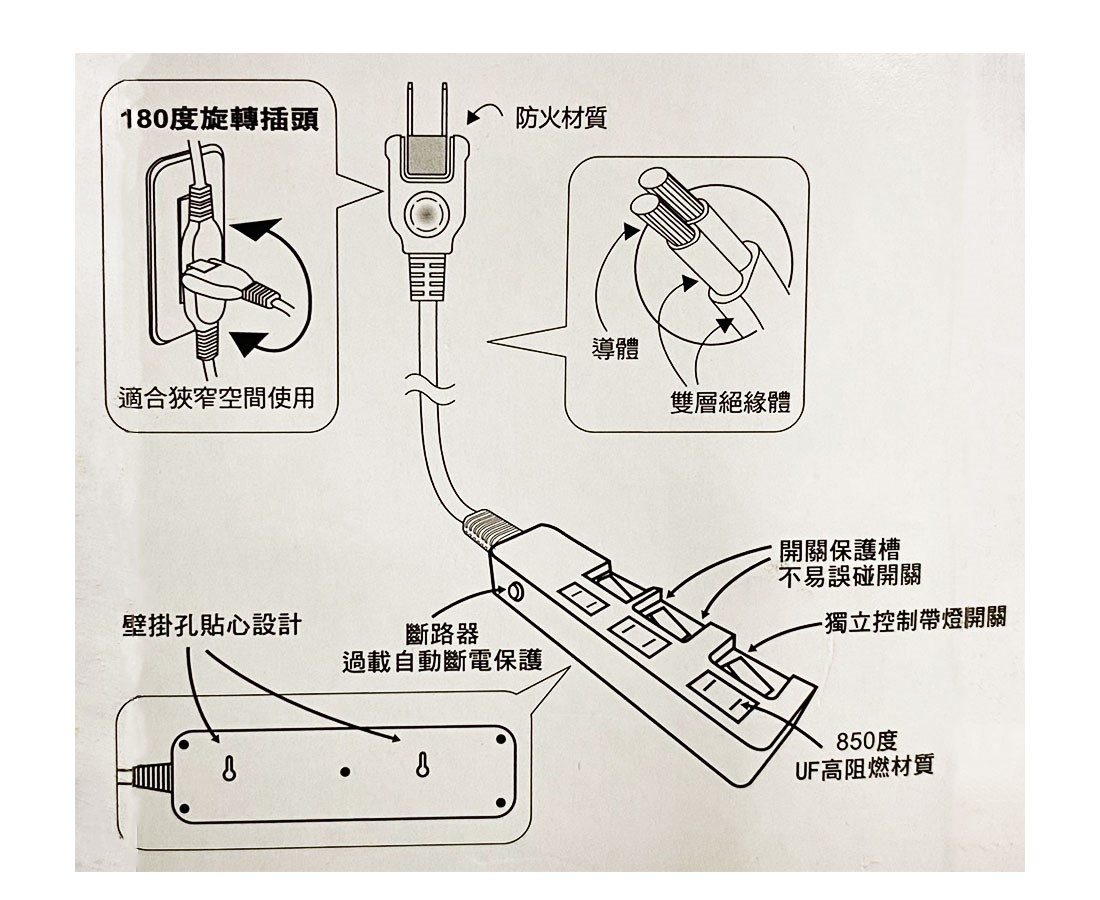 180度旋轉插頭

適合狹窄空間使用

防火材質

導體

雙層絕緣體

開關保護槽
不易誤碰開關

獨立控制帶燈開關

壁掛孔貼心設計

斷路器
過載自動斷電保護

850度
UF高阻燃材質