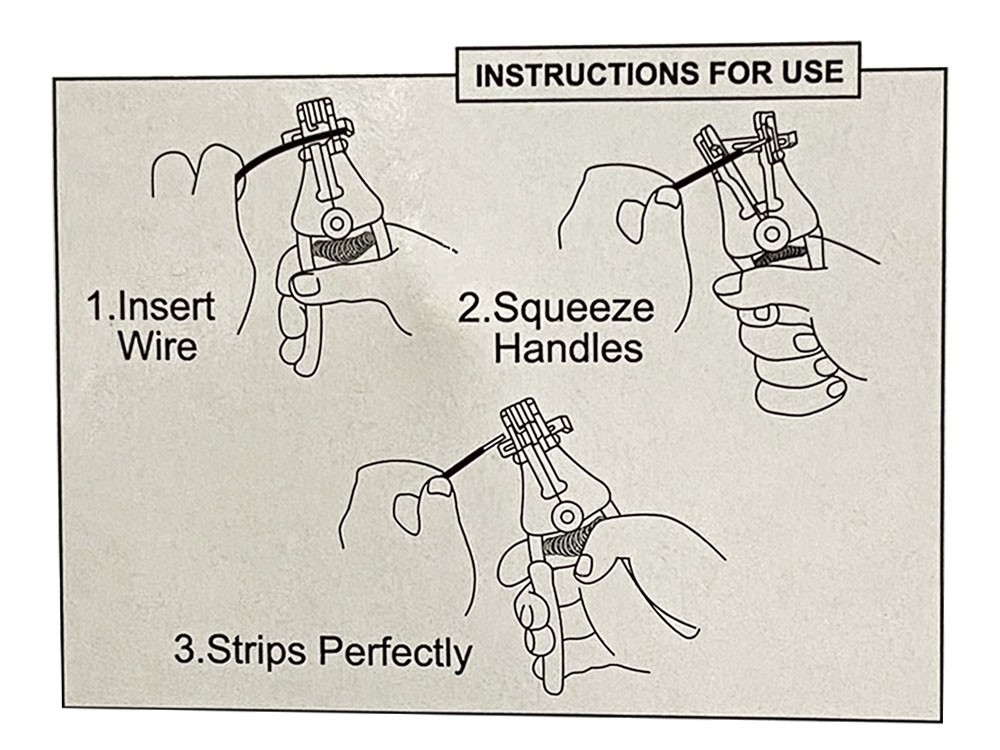 INSTRUCTIONS FOR USE

1.Insert Wire

2.Squeeze Handles

3.Strips Perfectly