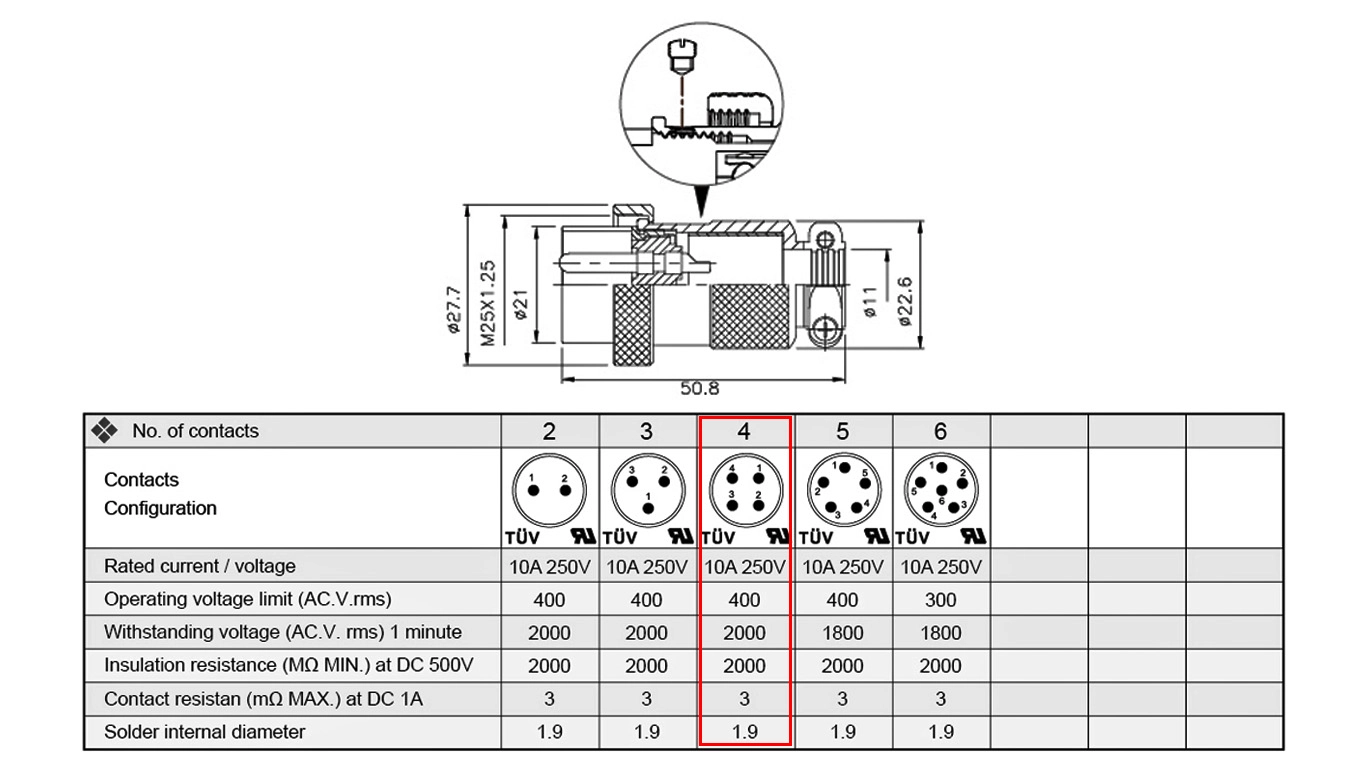 ø27.7
M25X1.25
ø21
ø11
ø22.6
50.8

| No. of contacts | 2 | 3 | 4 | 5 | 6 | | | |
|---|---|---|---|---|---|---|---|---|
| Contacts Configuration | 1 2 TÜV | 3 2 1 TÜV | 4 1 3 2 TÜV | 1 5 2 4 3 TÜV | 1 2 5 6 3 4 TÜV | | | |
| Rated current / voltage | 10A 250V | 10A 250V | 10A 250V | 10A 250V | 10A 250V | | | |
| Operating voltage limit (AC.V.rms) | 400 | 400 | 400 | 400 | 300 | | | |
| Withstanding voltage (AC.V. rms) 1 minute | 2000 | 2000 | 2000 | 1800 | 1800 | | | |
| Insulation resistance (MΩ MIN.) at DC 500V | 2000 | 2000 | 2000 | 2000 | 2000 | | | |
| Contact resistan (mΩ MAX.) at DC 1A | 3 | 3 | 3 | 3 | 3 | | | |
| Solder internal diameter | 1.9 | 1.9 | 1.9 | 1.9 | 1.9 | | | |