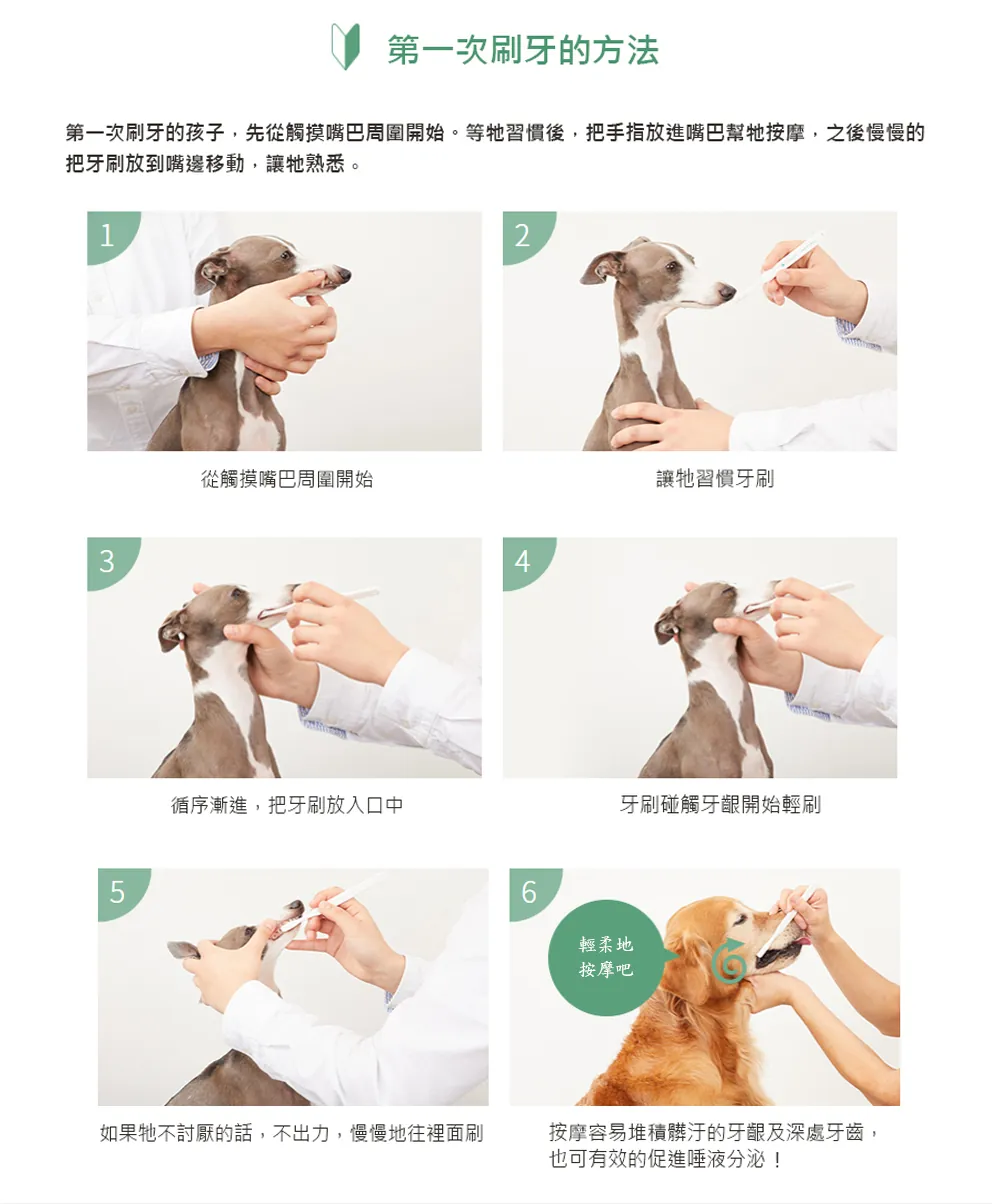 第一次刷牙的方法

第一次刷牙的孩子，先從觸摸嘴巴周圍開始。等牠習慣後，把手指放進嘴巴幫牠按摩，之後慢慢的把牙刷放到嘴邊移動，讓牠熟悉。

1

從觸摸嘴巴周圍開始

2

讓牠習慣牙刷

3

循序漸進，把牙刷放入口中

4

牙刷碰觸牙齦開始輕刷

5

如果牠不討厭的話，不出力，慢慢地往裡面刷

6

輕柔地按摩吧

按摩容易堆積髒汙的牙齦及深處牙齒，也可有效的促進唾液分泌！