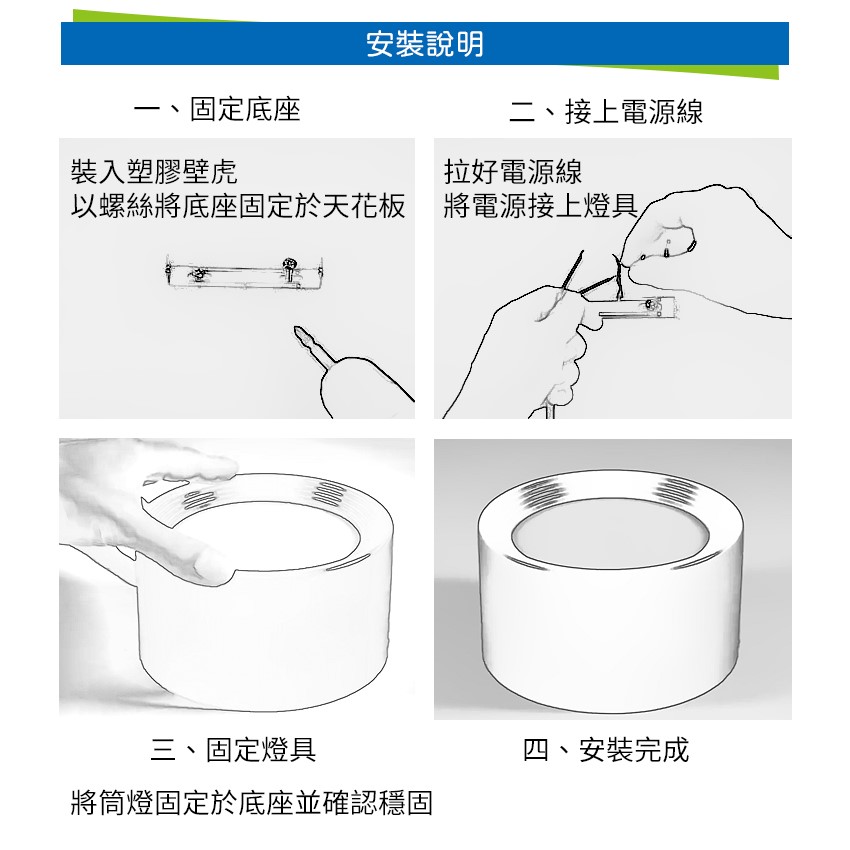 安裝說明

一、固定底座

裝入塑膠壁虎
以螺絲將底座固定於天花板

二、接上電源線

拉好電源線
將電源接上燈具

三、固定燈具

將筒燈固定於底座並確認穩固

四、安裝完成