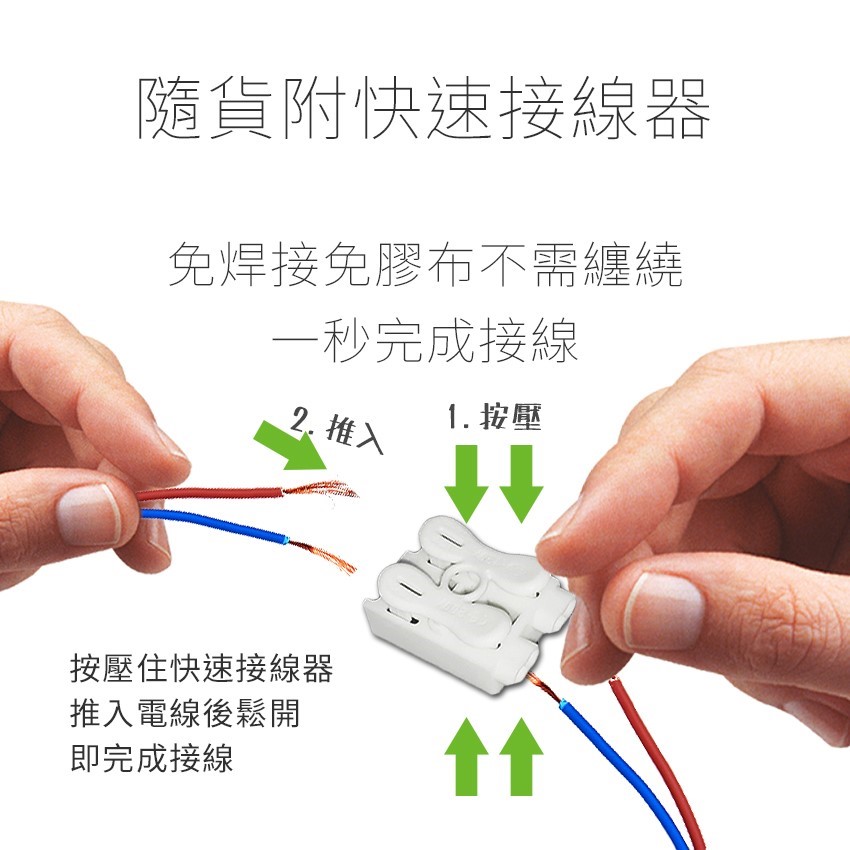 隨貨附快速接線器

免焊接免膠布不需纏繞
一秒完成接線

2. 推入

1. 按壓

按壓住快速接線器
推入電線後鬆開
即完成接線