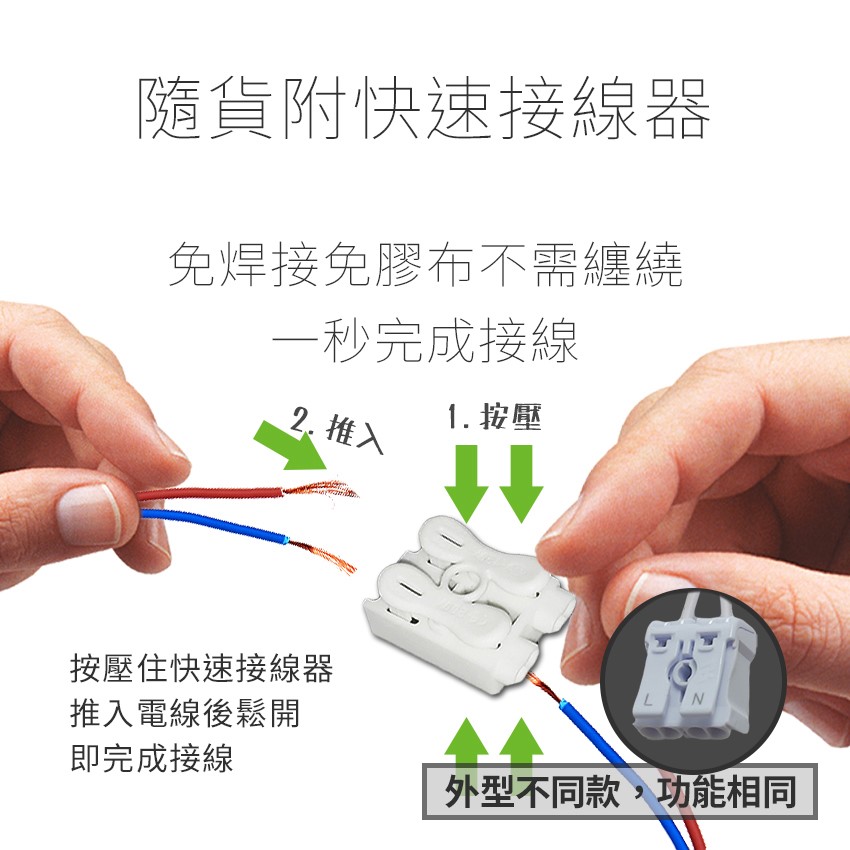 隨貨附快速接線器

免焊接免膠布不需纏繞
一秒完成接線

2. 推入

1. 按壓

按壓住快速接線器
推入電線後鬆開
即完成接線

L N

外型不同款，功能相同