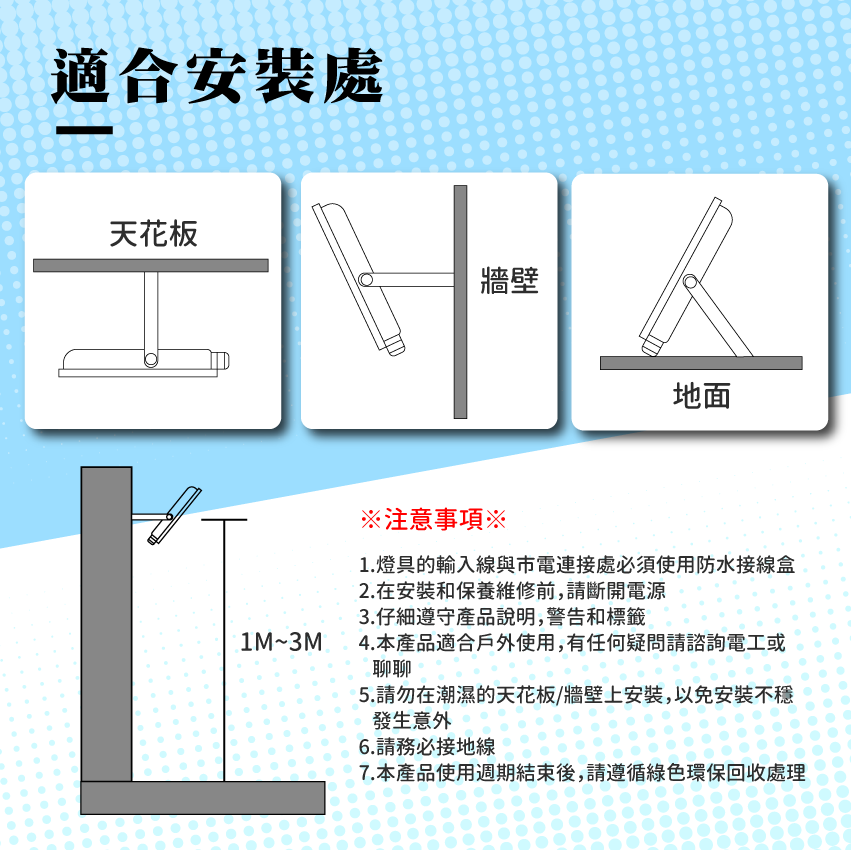 適合安裝處

天花板

牆壁

地面

1M~3M

※注意事項※

1.燈具的輸入線與市電連接處必須使用防水接線盒
2.在安裝和保養維修前，請斷開電源
3.仔細遵守產品說明，警告和標籤
4.本產品適合戶外使用，有任何疑問請諮詢電工或聊聊
5.請勿在潮濕的天花板/牆壁上安裝，以免安裝不穩發生意外
6.請務必接地線
7.本產品使用週期結束後，請遵循綠色環保回收處理