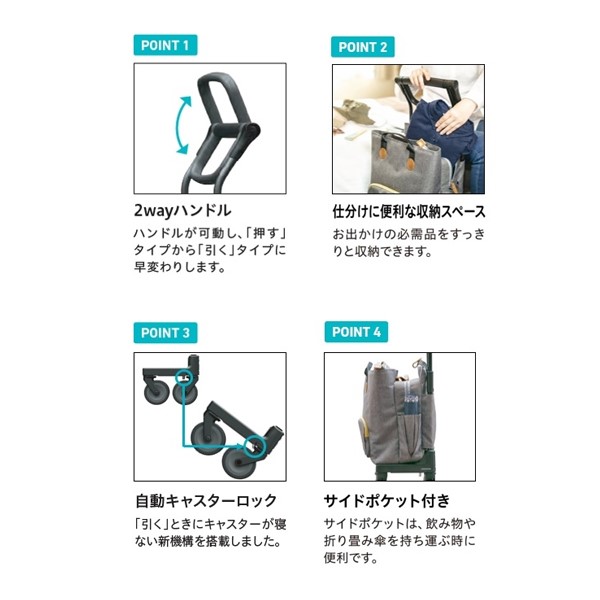 POINT 1

2wayハンドル

ハンドルが可動し、「押す」タイプから「引く」タイプに早変わりします。

POINT 2

仕分けに便利な収納スペース

お出かけの必需品をすっきりと収納できます。

POINT 3

自動キャスターロック

「引く」ときにキャスターが寝ない新機構を搭載しました。

POINT 4

サイドポケット付き

サイドポケットは、飲み物や折り畳み傘を持ち運ぶ時に便利です。