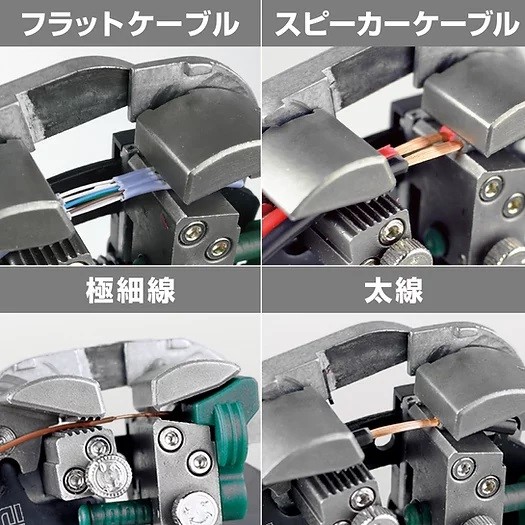 フラットケーブル

スピーカーケーブル

極細線

太線